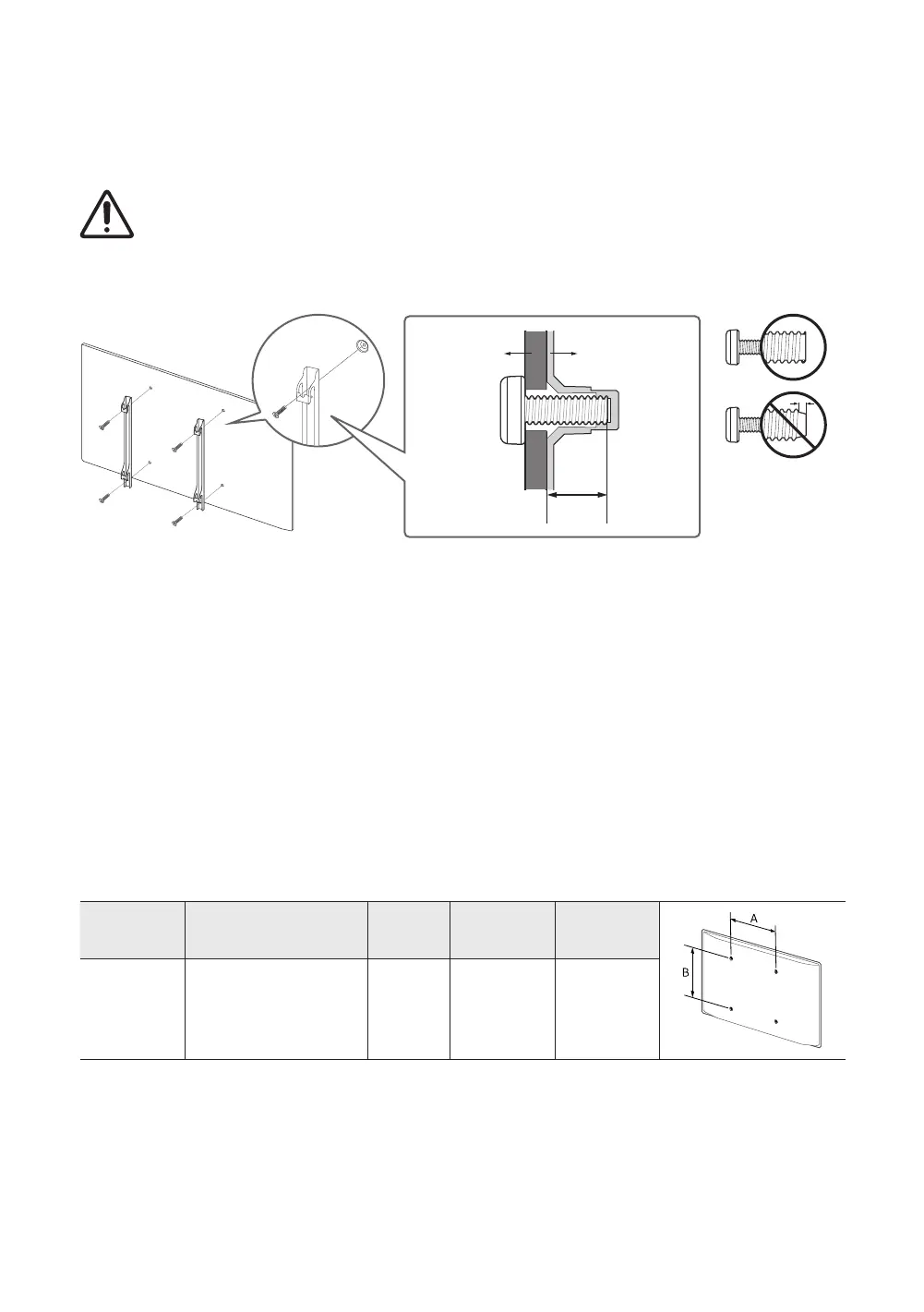 A

B