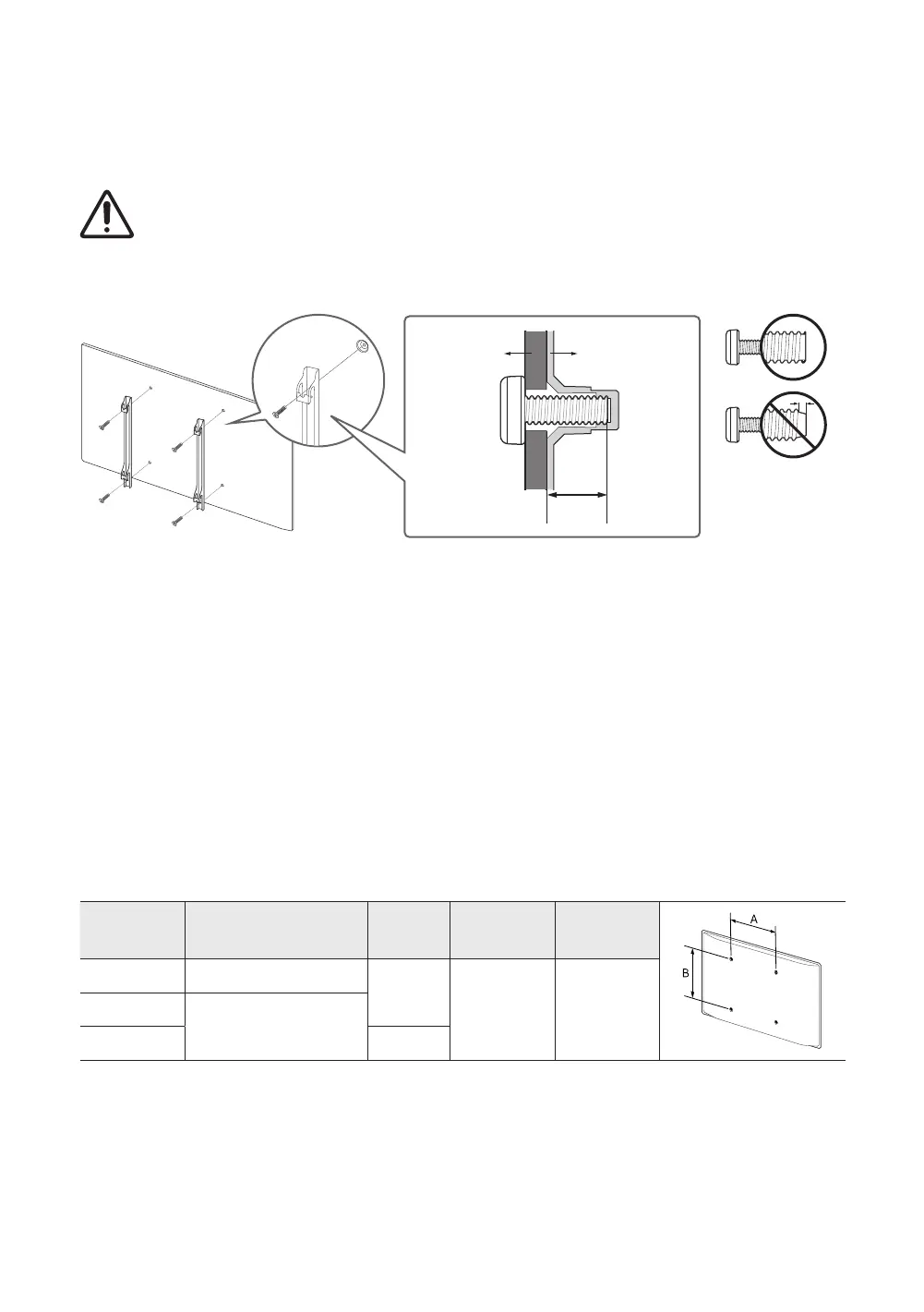 A

B