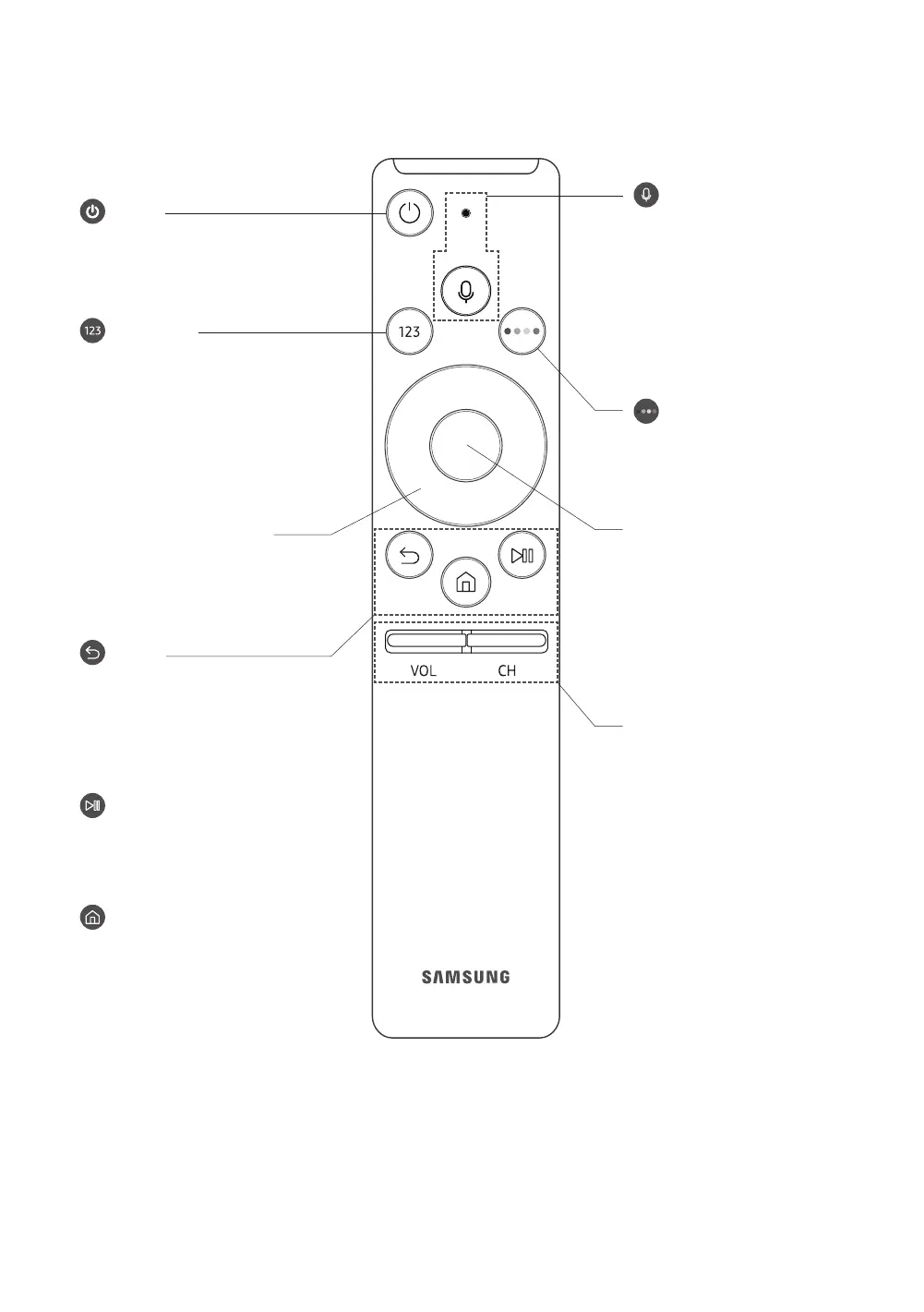 123

123

VOL CH

SAMSUNG