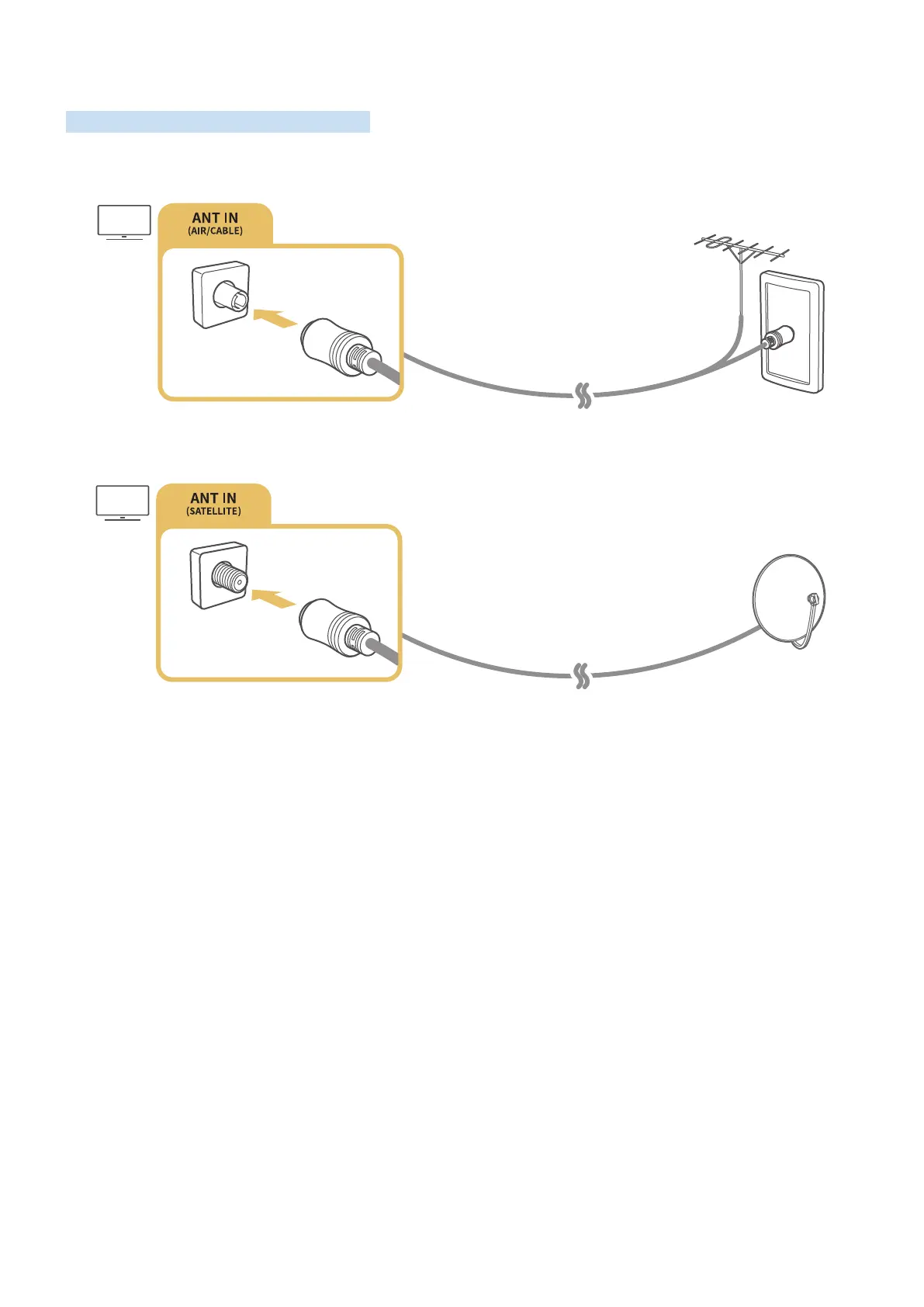 ANT IN
(AIR/CABLE)

ANT IN
(SATELLITE)