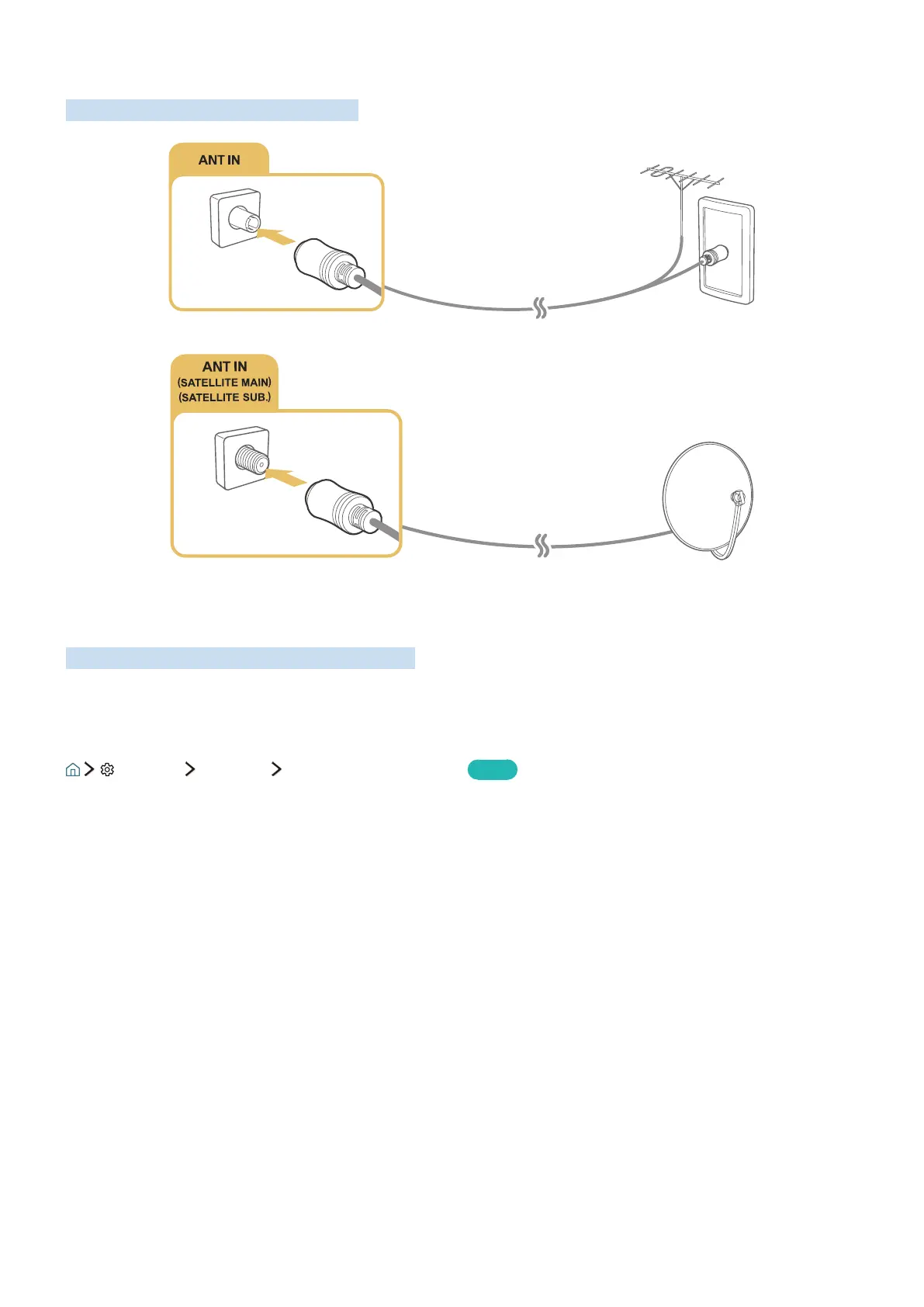 ANT IN

ANT IN
(SATELLITE MAIN)
(SATELLITE SUB.)