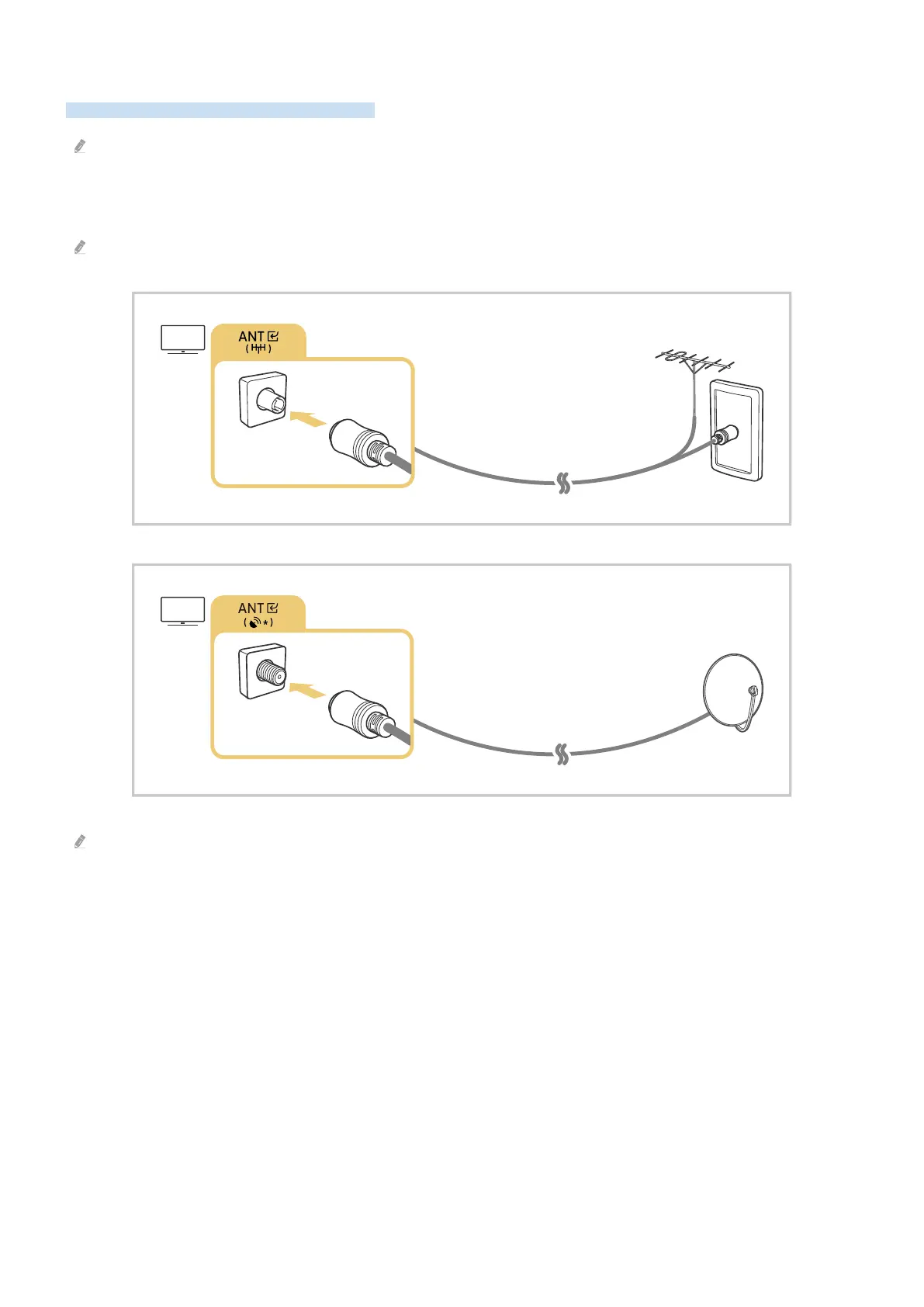 ANT
ANT