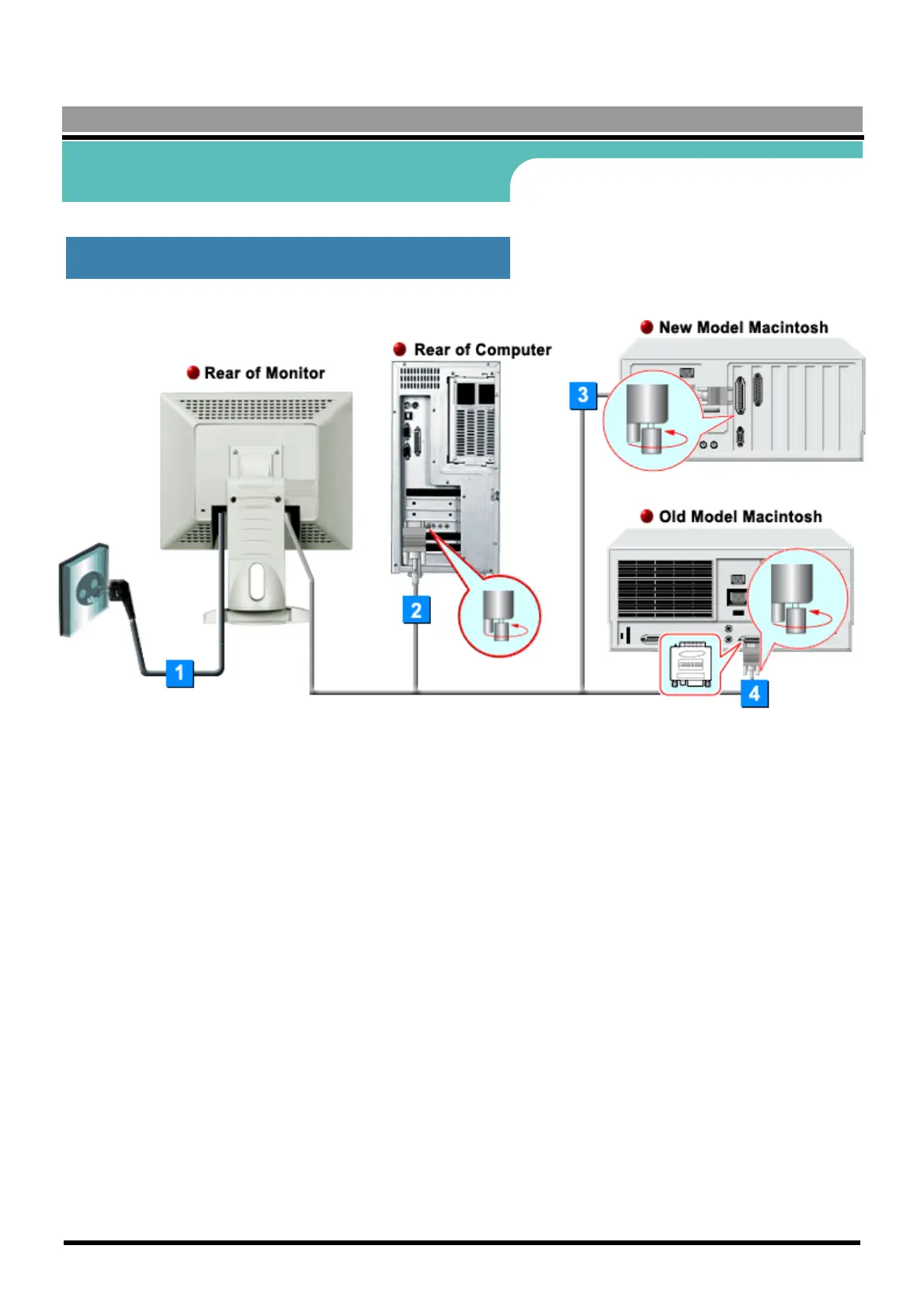 New Model Macintosh

Rear of Computer

Rear of Monitor

3

Old Model Macintosh

2

1

4