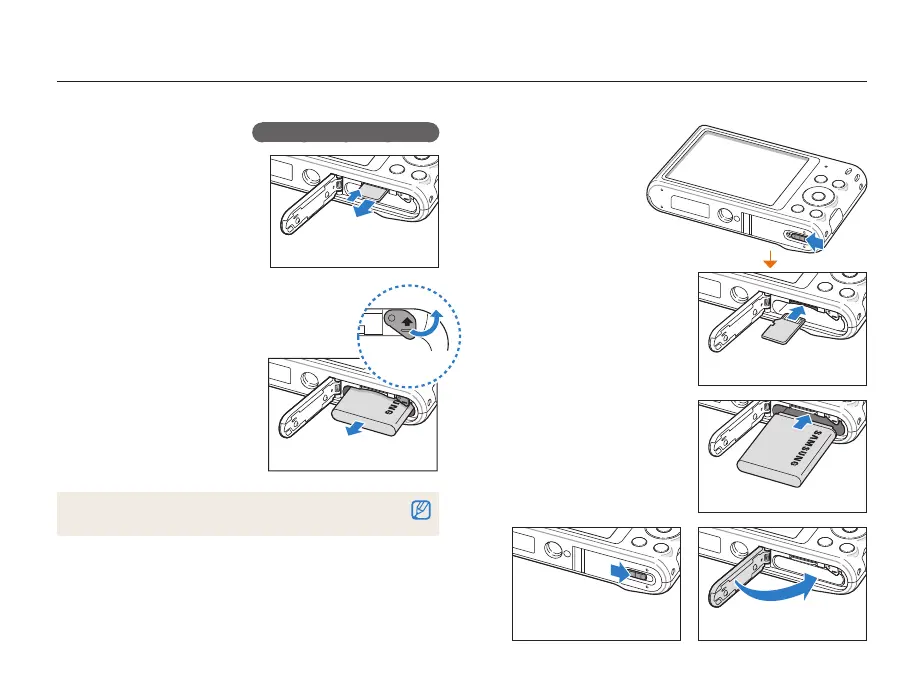 SAMSUNG