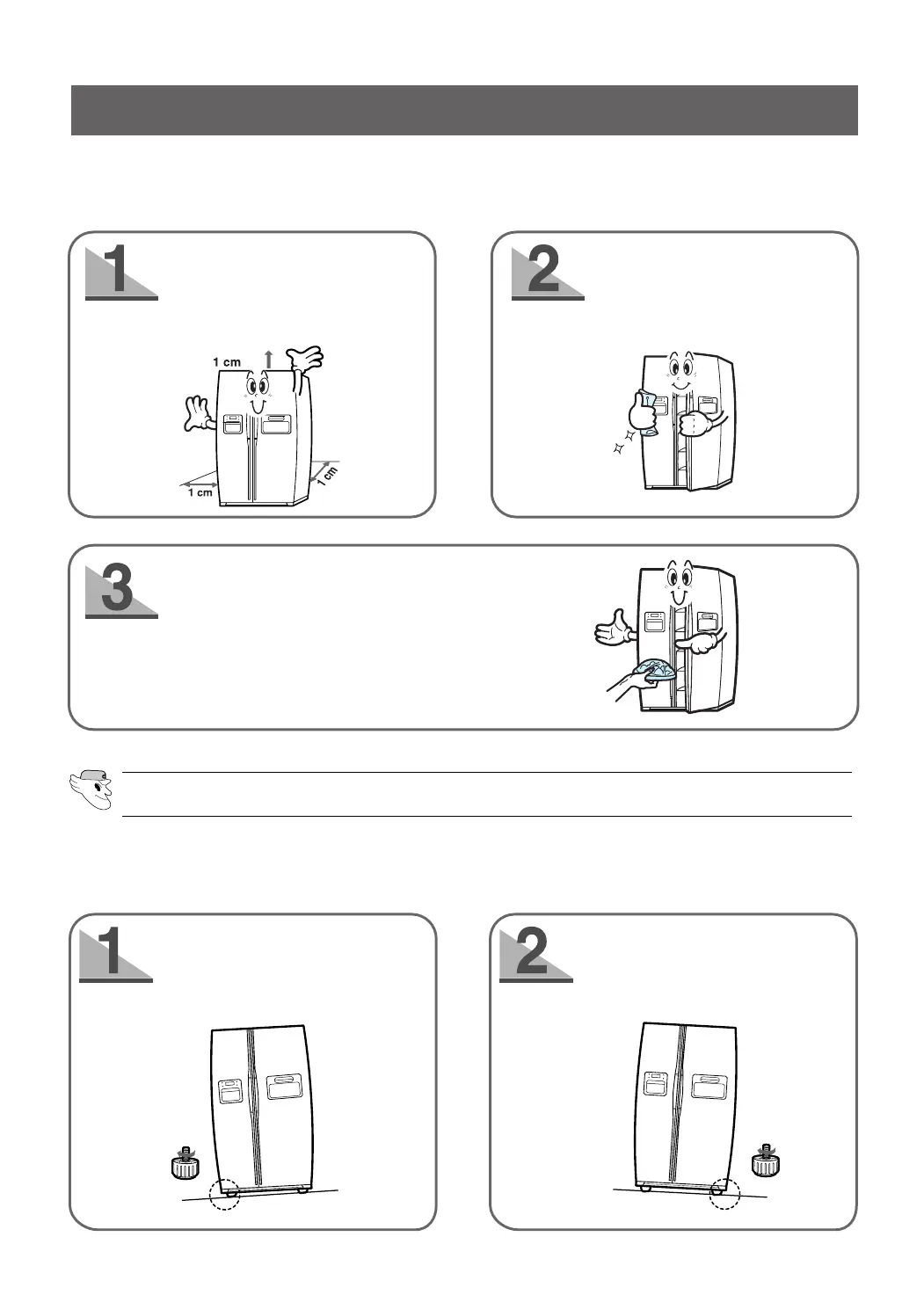 1

1 cm

1 cm

1 cm

2

3

1

2