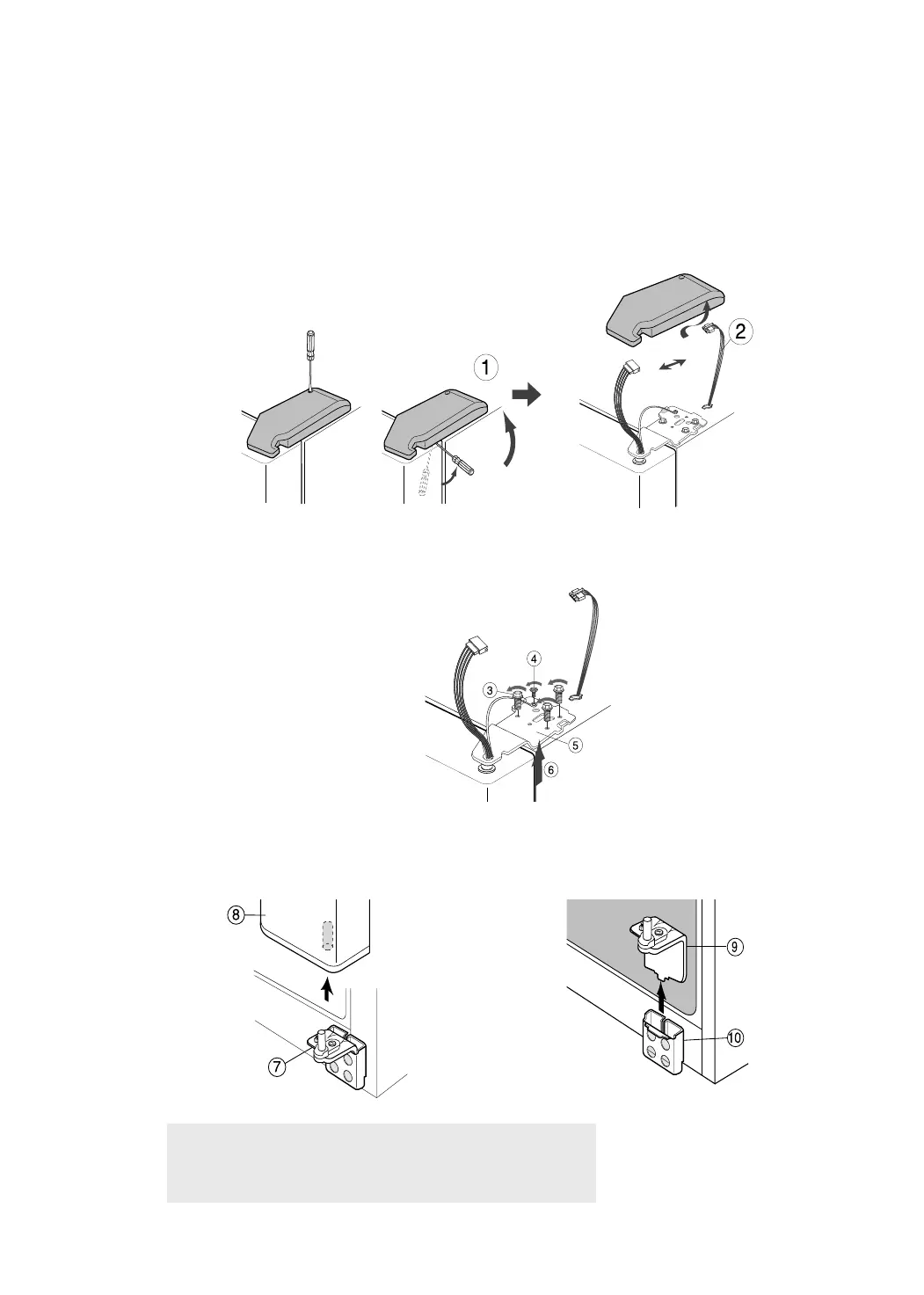 1

2

4

3

5

6

8

7

9

10