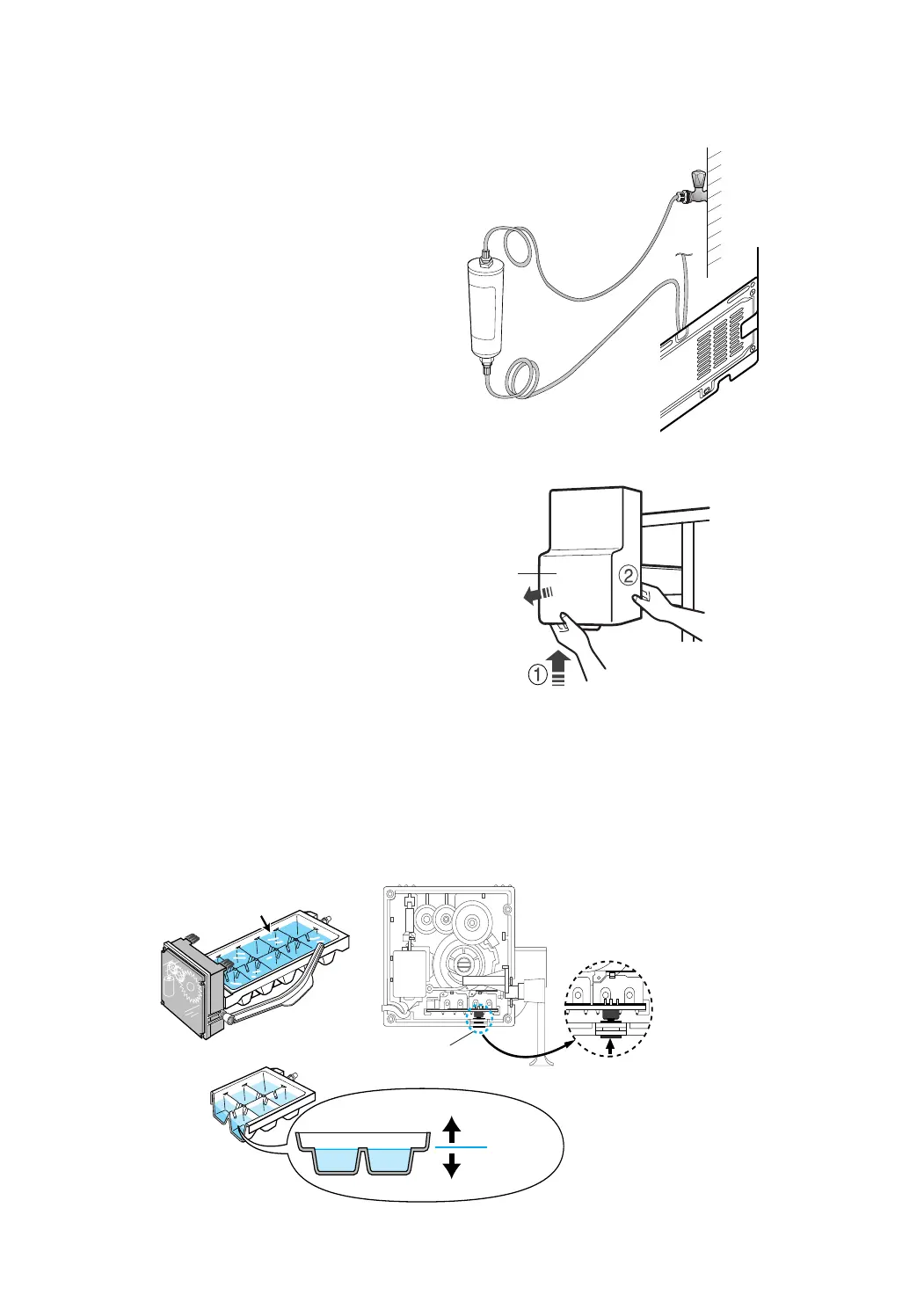 ②

①