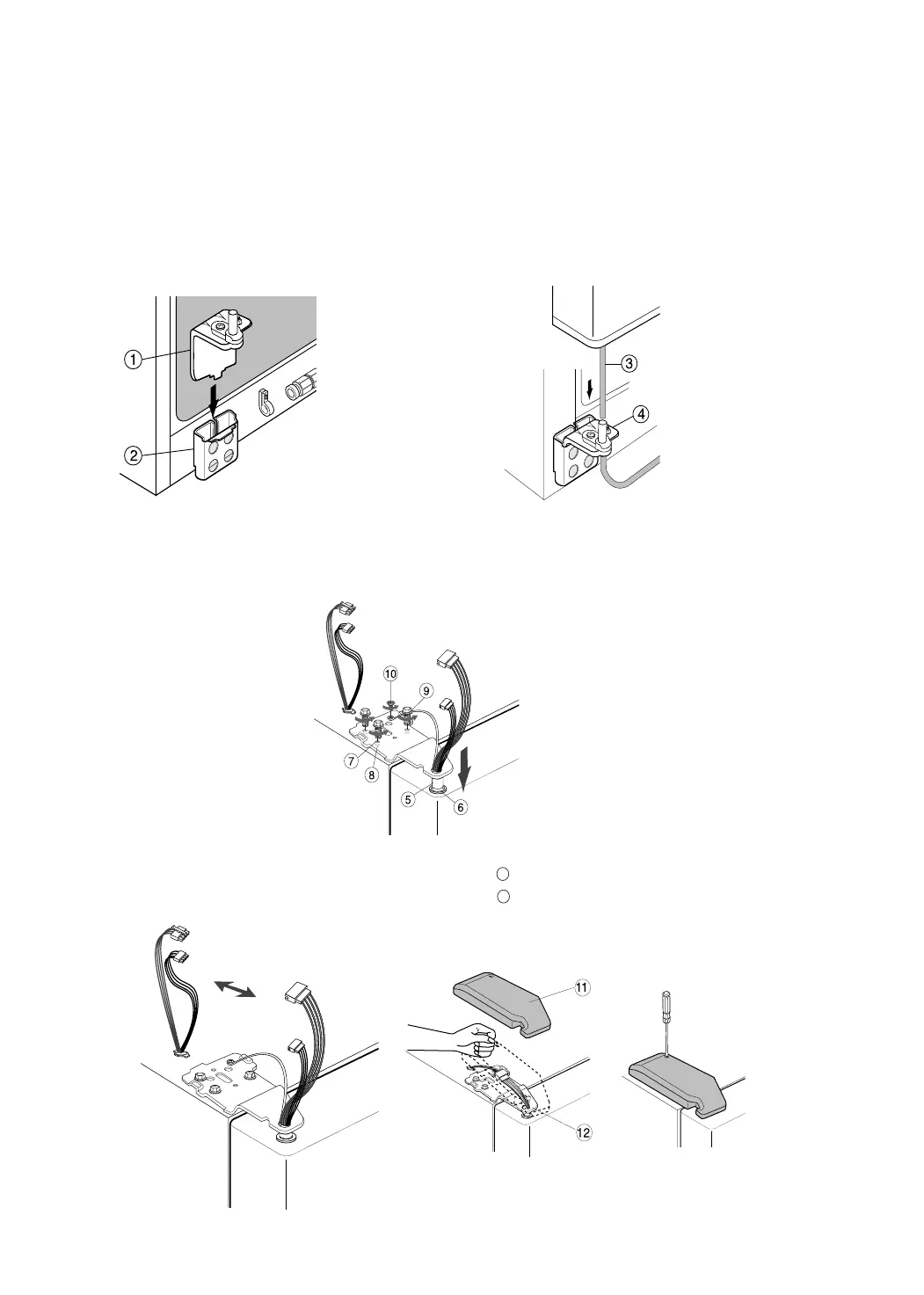 ①

②

③

④

⑩

⑨

⑦

⑧

⑤

⑥

⑪

⑫