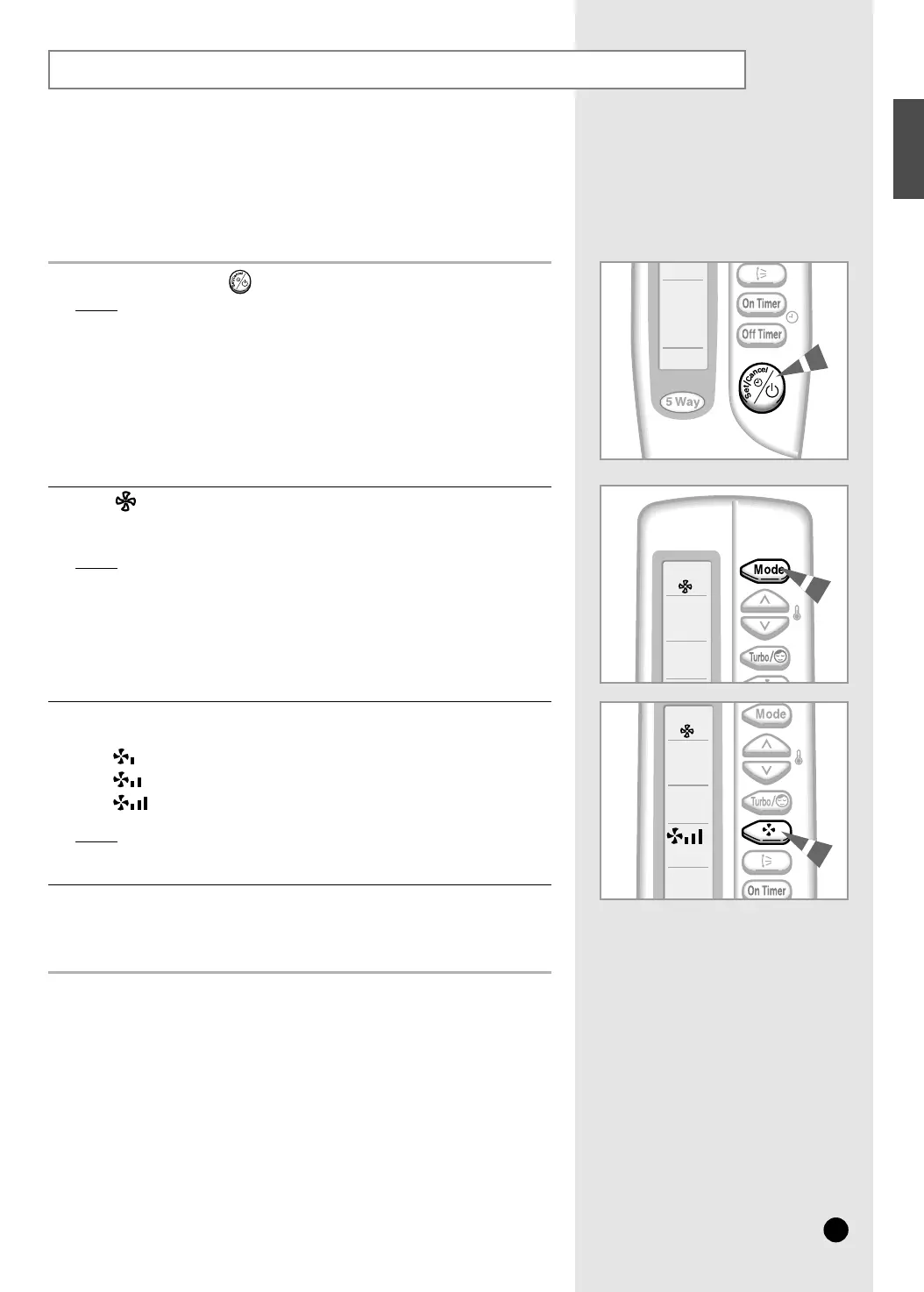 On Timer
Off Timer
Set/Cancel
5 Way

Mode
Turbo/

Mode
Turbo/
On Timer