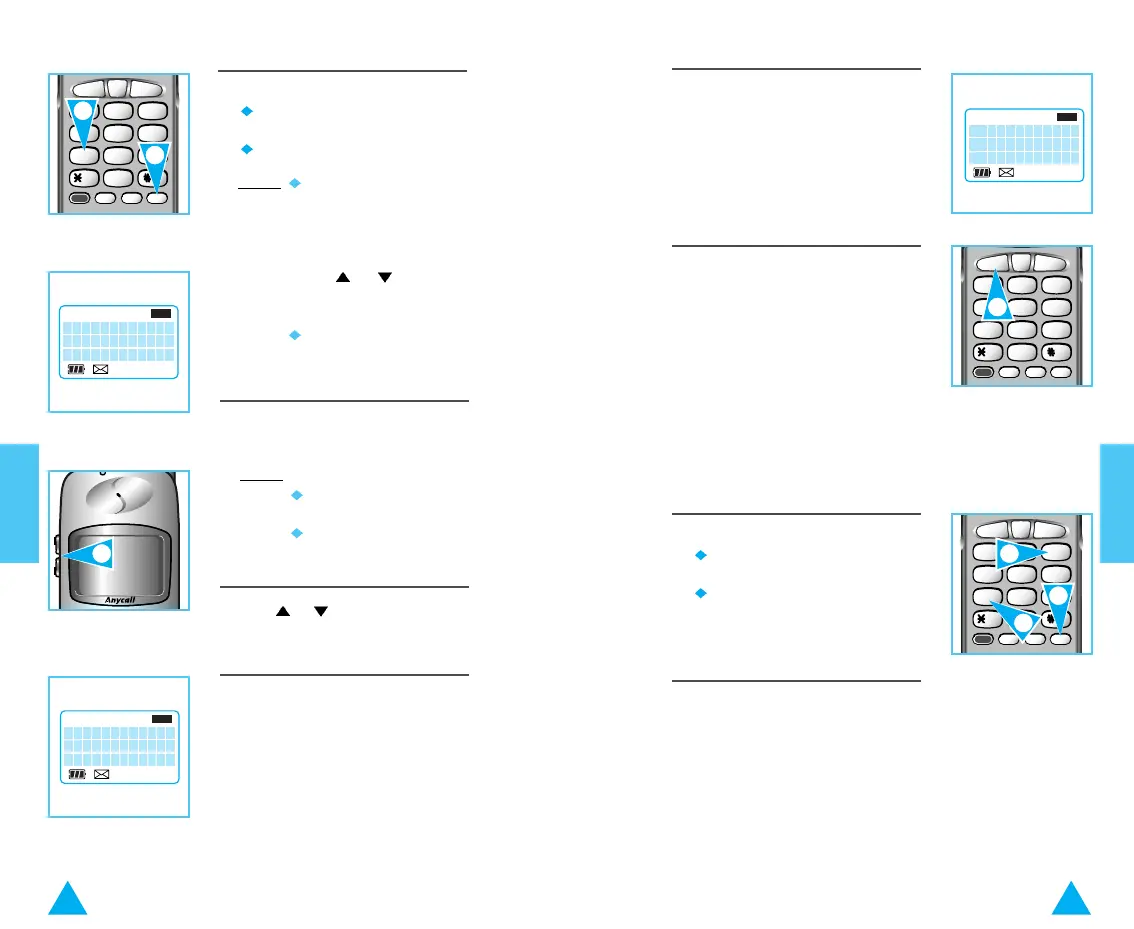 Anycall