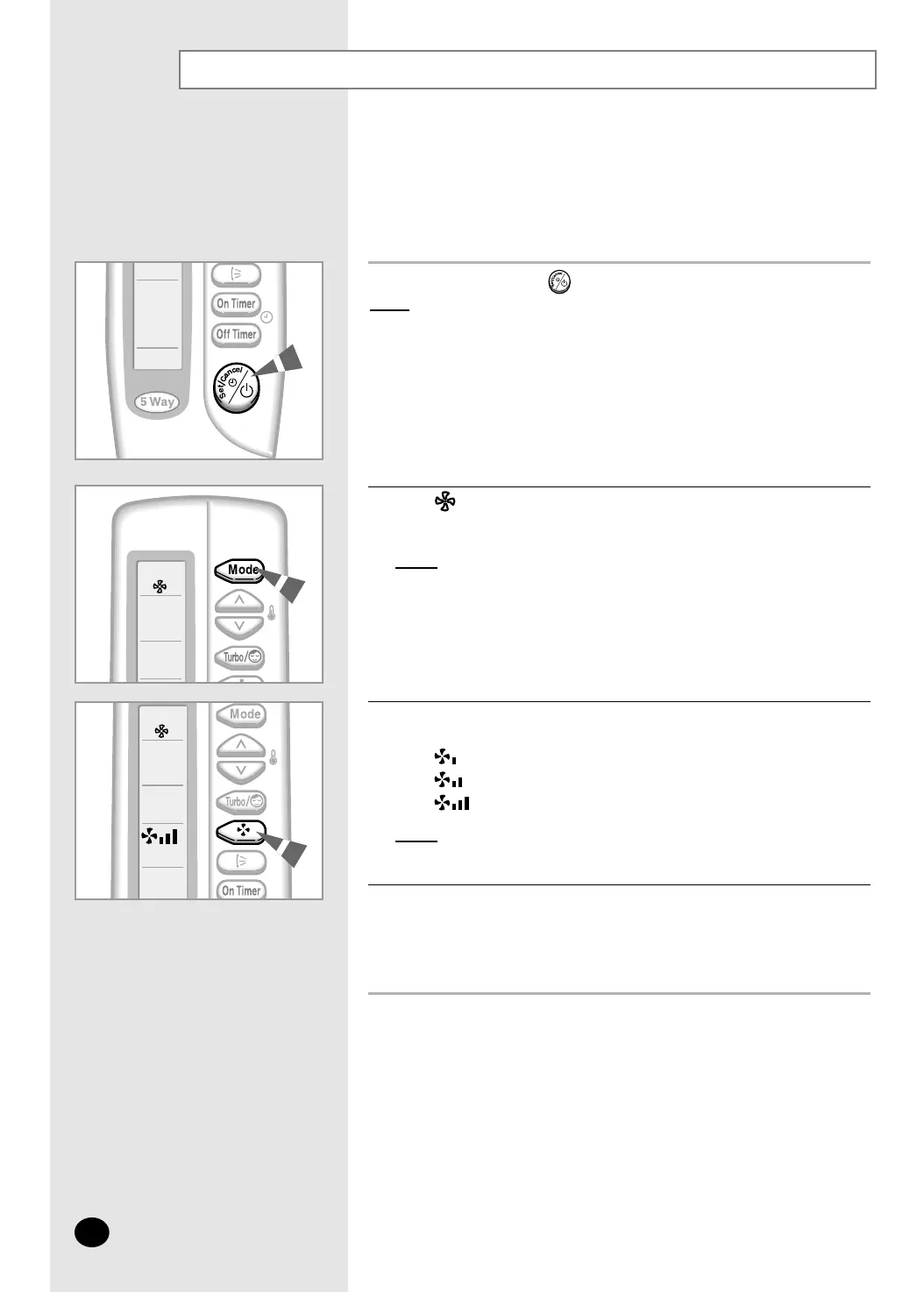 On Timer
Off Timer
Set/Cancel
5 Way

Mode
Turbo/

Mode
Turbo/
On Timer