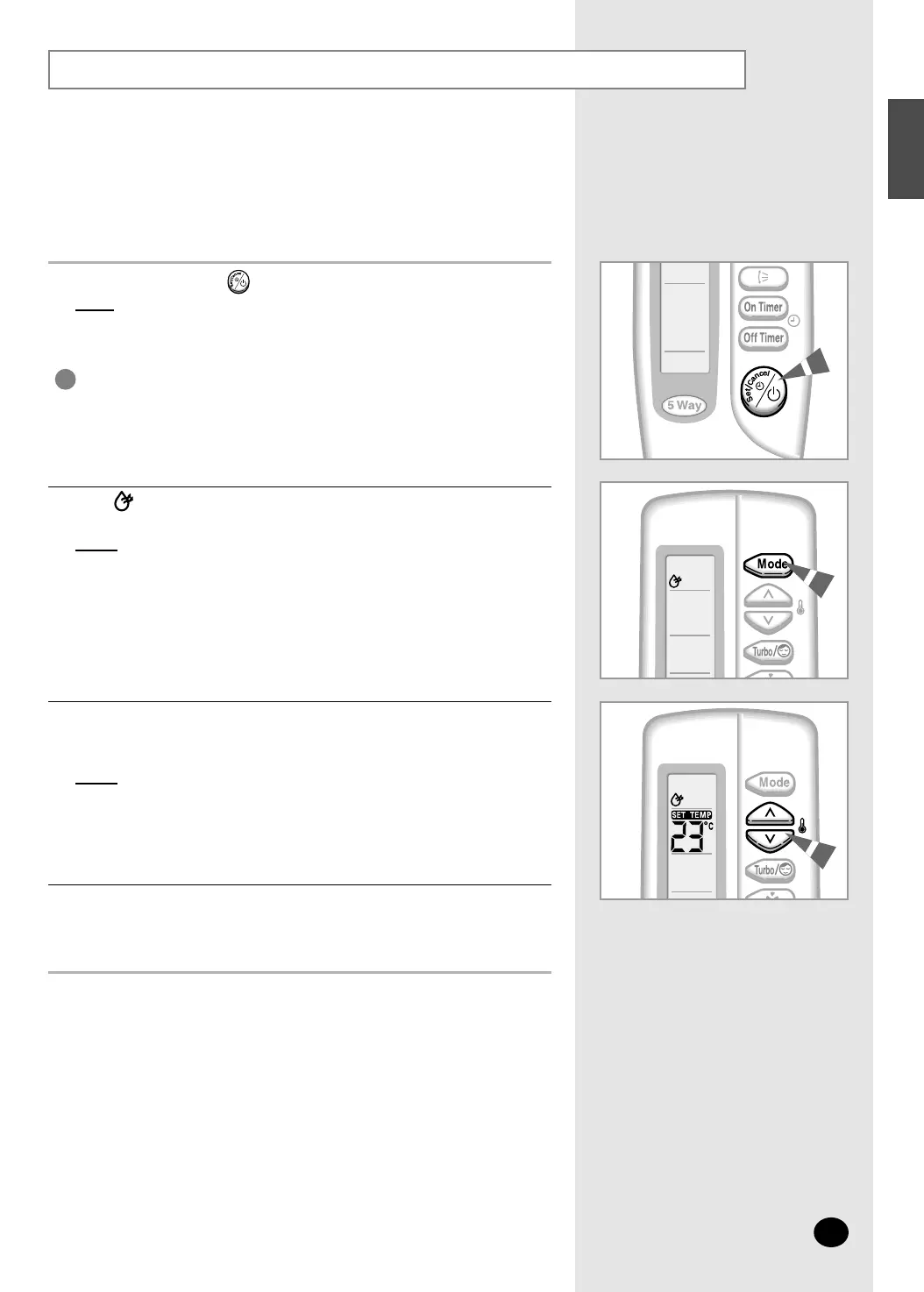 On Timer
Off Timer
Set/Cancel
5 Way

Mode
Turbo/

Mode
SET TEMP
23°C
Turbo/