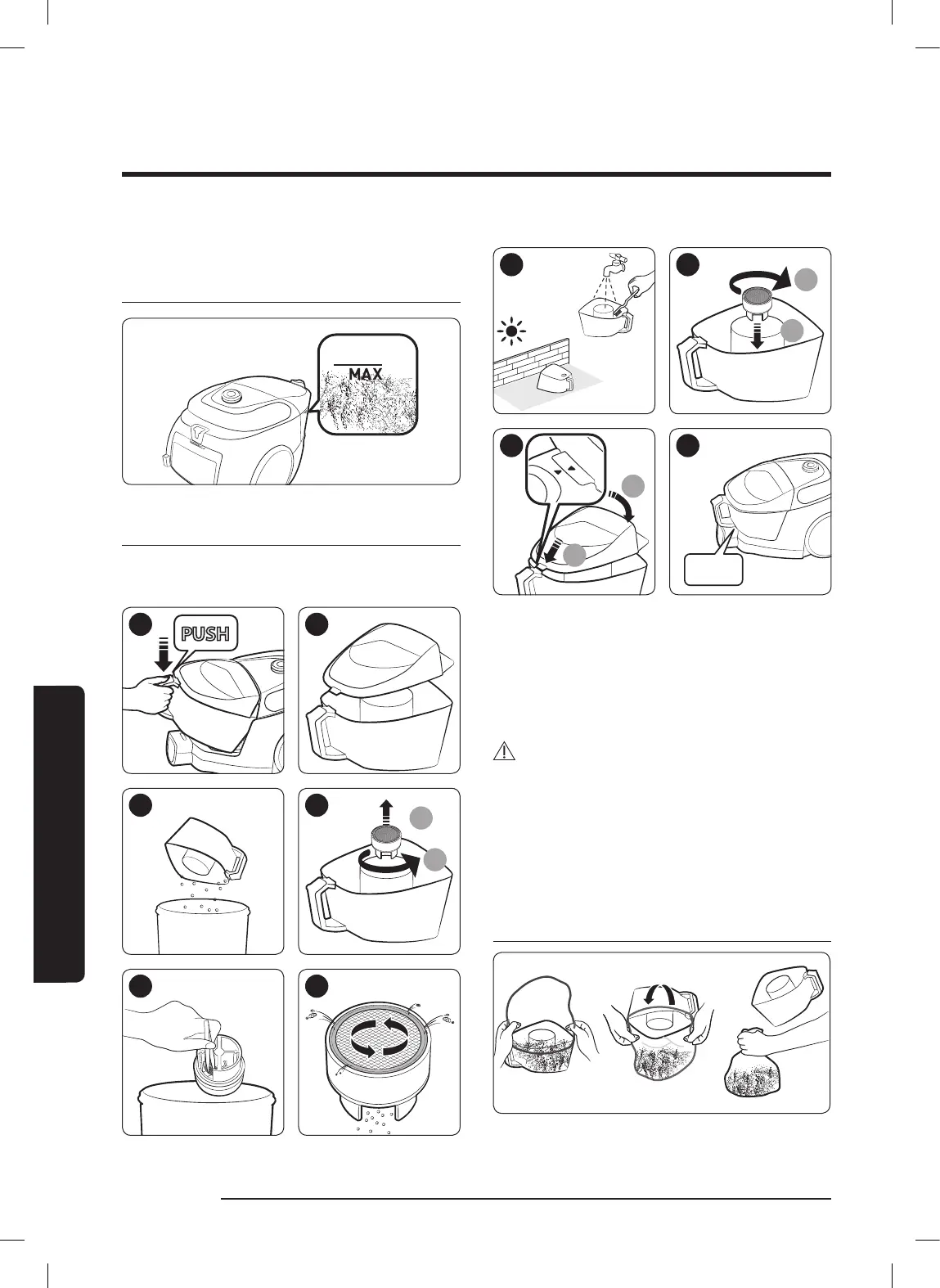 MAX

PUSH