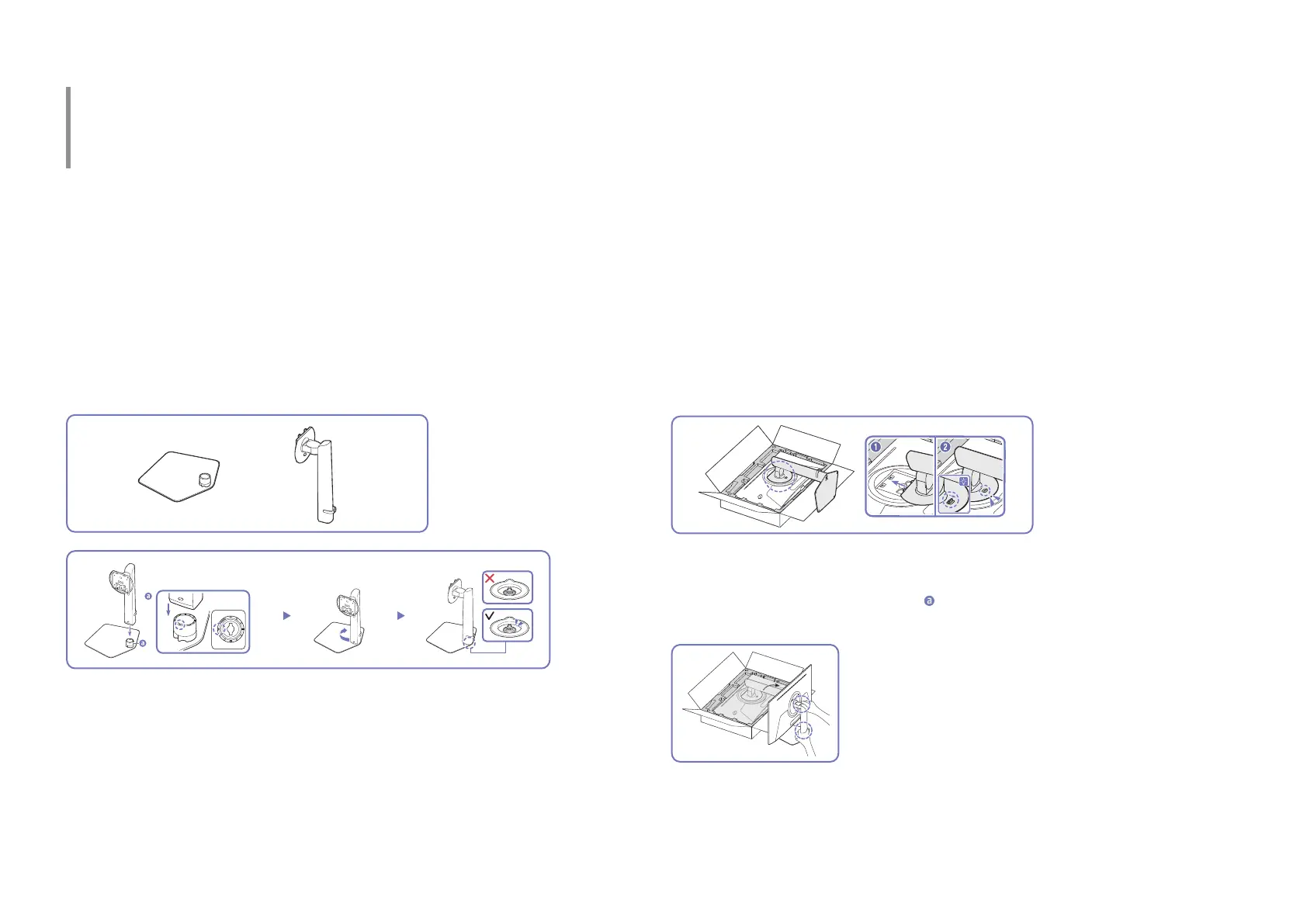 a

a

1

2

a