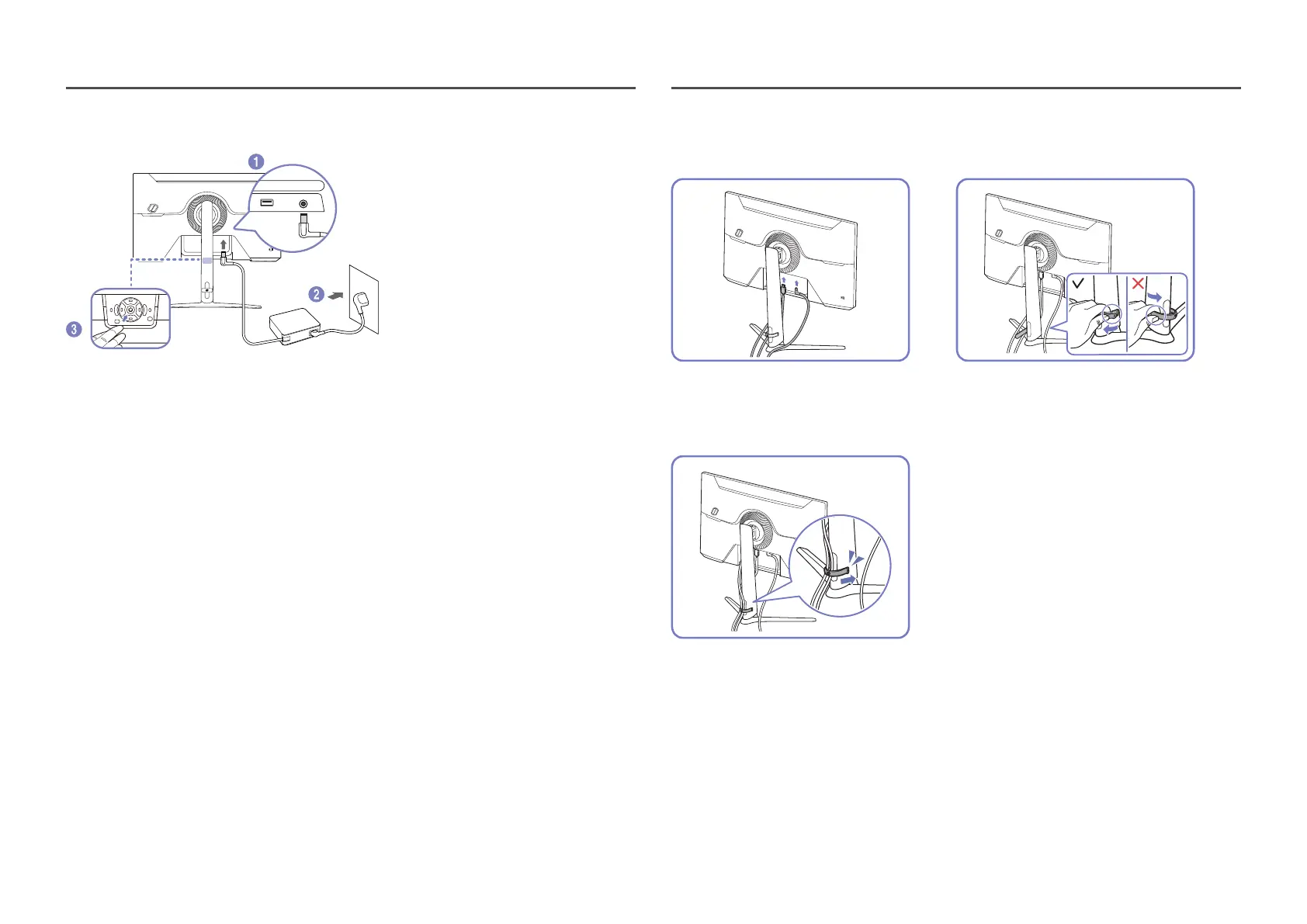 1

2

3