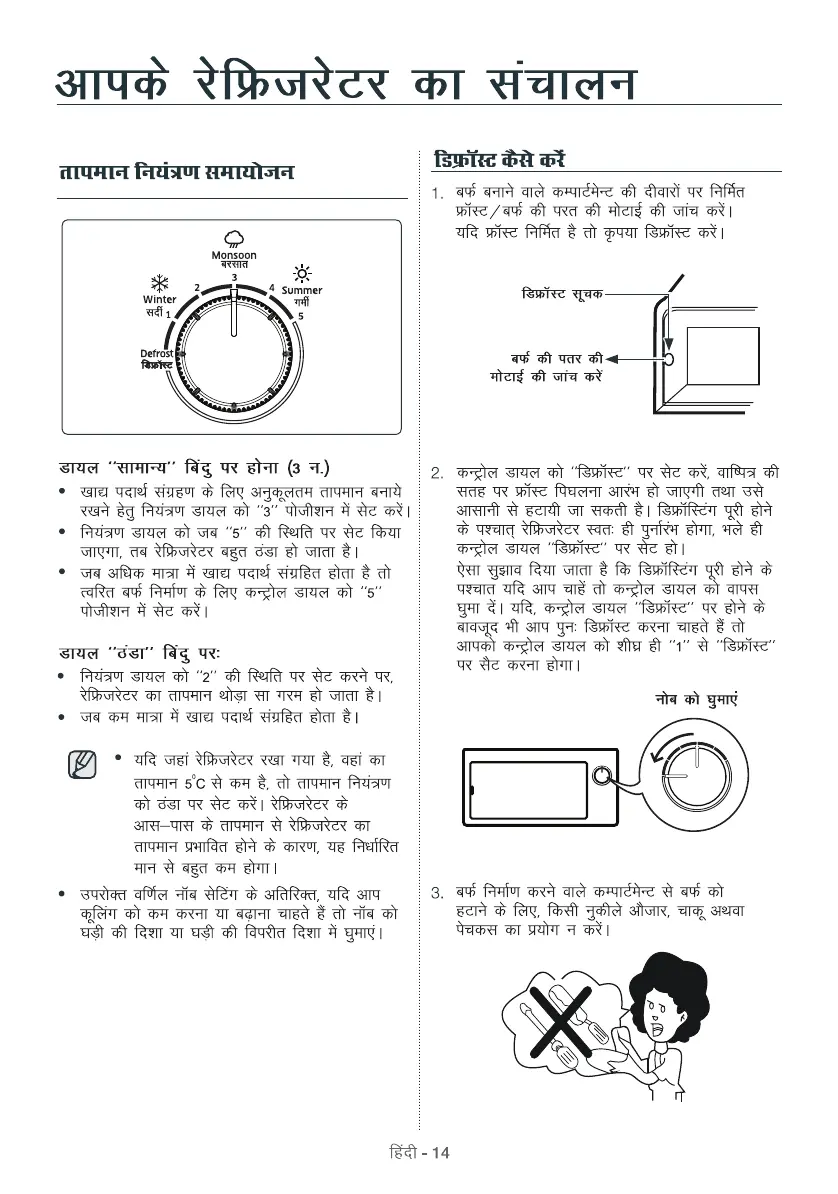 आपके रेफ्रिजरेटर का संचालन

तापमान नियंत्रण समायोजन

Monsoon
बरसात
3
2
4
Winter
सर्दी 1
Summer
गर्मी
5
Defrost
डिफ्रॉस्ट

डायल "सामान्य" बिंदु पर होना (3 न.)
• खाद्य पदार्थ संग्रहण के लिए अनुकूलतम तापमान बनाये रखने हेतु नियंत्रण डायल को "3" पोजीशन में सेट करें।
• नियंत्रण डायल को जब "5" की स्थिति पर सेट किया जाएगा, तब रेफ्रिजरेटर बहुत ठंडा हो जाता है।
• जब अधिक मात्रा में खाद्य पदार्थ संग्रहित होता है तो त्वरित बर्फ निर्माण के लिए कन्ट्रोल डायल को "5" पोजीशन में सेट करें।

डायल "ठंडा" बिंदु परः
• नियंत्रण डायल को "2" की स्थिति पर सेट करने पर, रेफ्रिजरेटर का तापमान थोड़ा सा गरम हो जाता है।
• जब कम मात्रा में खाद्य पदार्थ संग्रहित होता है।

• यदि जहां रेफ्रिजरेटर रखा गया है, वहां का तापमान $5^{\circ}C$ से कम है, तो तापमान नियंत्रण को ठंडा पर सेट करें। रेफ्रिजरेटर के आस–पास के तापमान से रेफ्रिजरेटर का तापमान प्रभावित होने के कारण, यह निर्धारित मान से बहुत कम होगा।

• उपरोक्त वर्णित नॉब सेटिंग के अतिरिक्त, यदि आप कूलिंग को कम करना या बढ़ाना चाहते हैं तो नॉब को घड़ी की दिशा या घड़ी की विपरीत दिशा में घुमाएं।

डिफ्रॉस्ट कैसे करें
1. बर्फ बनाने वाले कम्पार्टमेन्ट की दीवारों पर निर्मित फ्रॉस्ट/बर्फ की परत की मोटाई की जांच करें। यदि फ्रॉस्ट निर्मित है तो कृपया डिफ्रॉस्ट करें।

डिफ्रॉस्ट सूचक
बर्फ की पतर की मोटाई की जांच करें

2. कन्ट्रोल डायल को "डिफ्रॉस्ट" पर सेट करें, वाष्पित्र की सतह पर फ्रॉस्ट पिघलना आरंभ हो जाएगी तथा उसे आसानी से हटायी जा सकती है। डिफ्रॉस्टिंग पूरी होने के पश्चात् रेफ्रिजरेटर स्वतः ही पुर्नारंभ होगा, भले ही कन्ट्रोल डायल "डिफ्रॉस्ट" पर सेट हो।
ऐसा सुझाव दिया जाता है कि डिफ्रॉस्टिंग पूरी होने के पश्चात यदि आप चाहें तो कन्ट्रोल डायल को वापस घुमा दें। यदि, कन्ट्रोल डायल "डिफ्रॉस्ट" पर होने के बावजूद भी आप पुनः डिफ्रॉस्ट करना चाहते हैं तो आपको कन्ट्रोल डायल को शीघ्र ही "1" से "डिफ्रॉस्ट" पर सैट करना होगा।

नोब को घुमाएं

3. बर्फ निर्माण करने वाले कम्पार्टमेन्ट से बर्फ को हटाने के लिए, किसी नुकीले औजार, चाकू अथवा पेचकस का प्रयोग न करें।

हिंदी - 14