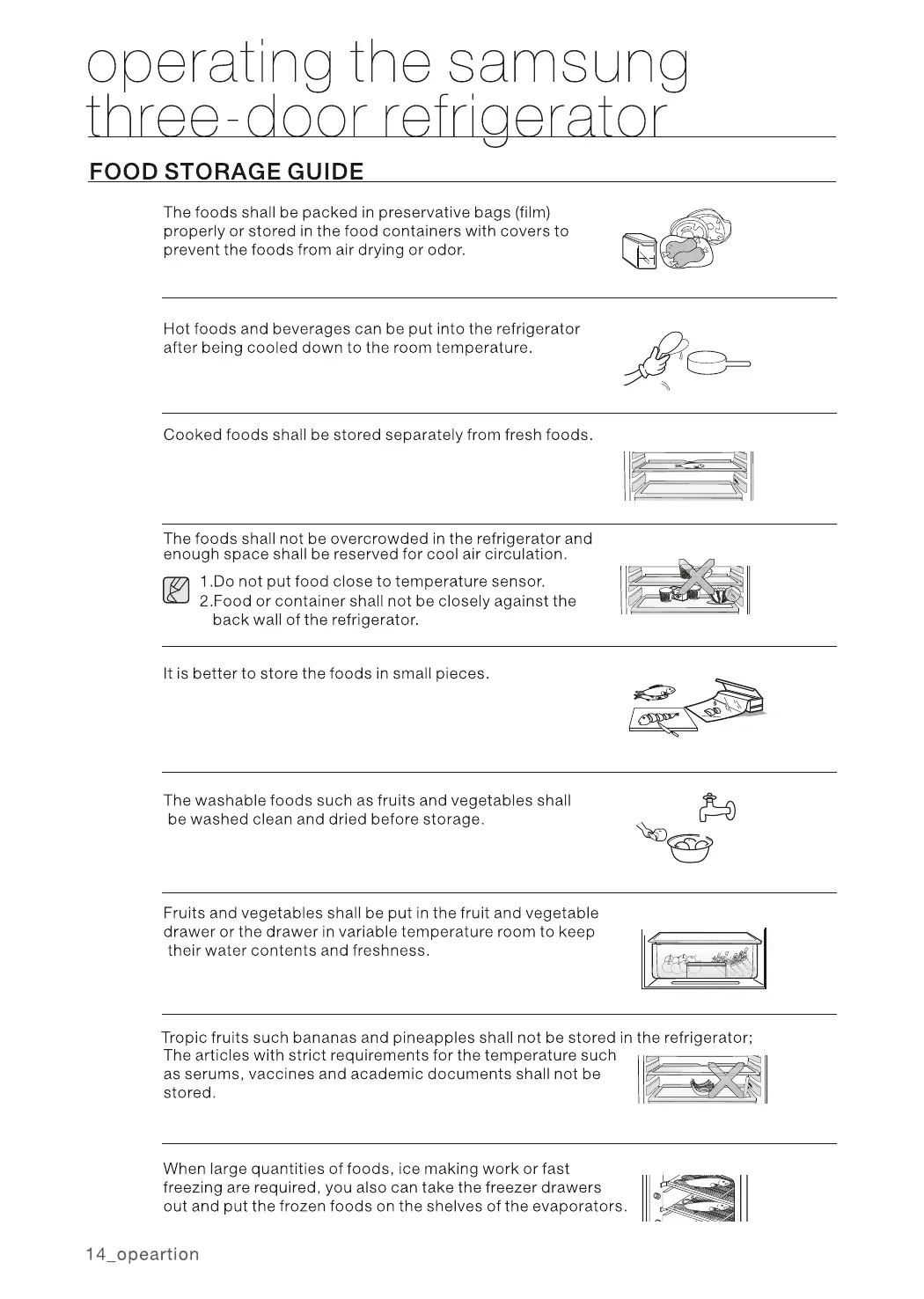 operating the samsung three-door refrigerator

FOOD STORAGE GUIDE

The foods shall be packed in preservative bags (film) properly or stored in the food containers with covers to prevent the foods from air drying or odor.

Hot foods and beverages can be put into the refrigerator after being cooled down to the room temperature.

Cooked foods shall be stored separately from fresh foods.

The foods shall not be overcrowded in the refrigerator and enough space shall be reserved for cool air circulation.

1.Do not put food close to temperature sensor.
2.Food or container shall not be closely against the back wall of the refrigerator.

It is better to store the foods in small pieces.

The washable foods such as fruits and vegetables shall be washed clean and dried before storage.

Fruits and vegetables shall be put in the fruit and vegetable drawer or the drawer in variable temperature room to keep their water contents and freshness.

Tropic fruits such bananas and pineapples shall not be stored in the refrigerator; The articles with strict requirements for the temperature such as serums, vaccines and academic documents shall not be stored.

When large quantities of foods, ice making work or fast freezing are required, you also can take the freezer drawers out and put the frozen foods on the shelves of the evaporators.

14_opeartion