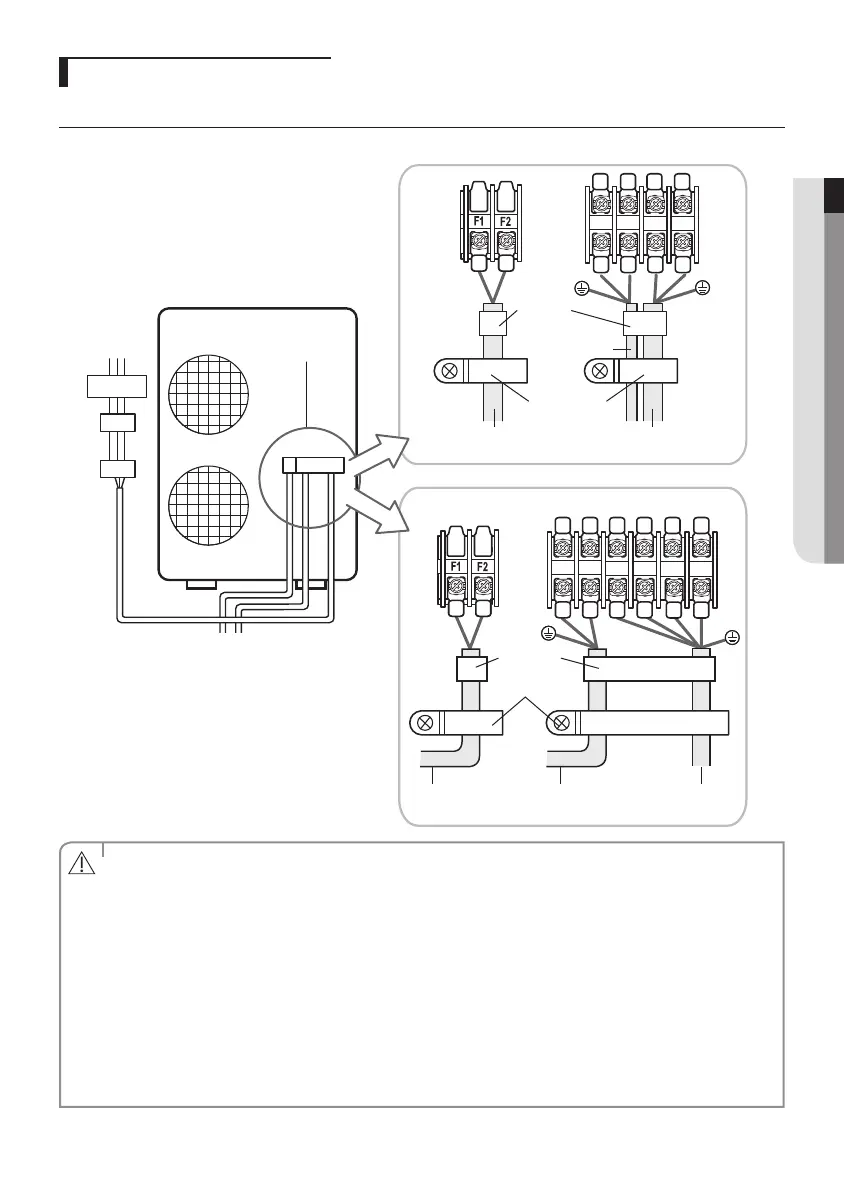 F1
F2

F1
F2