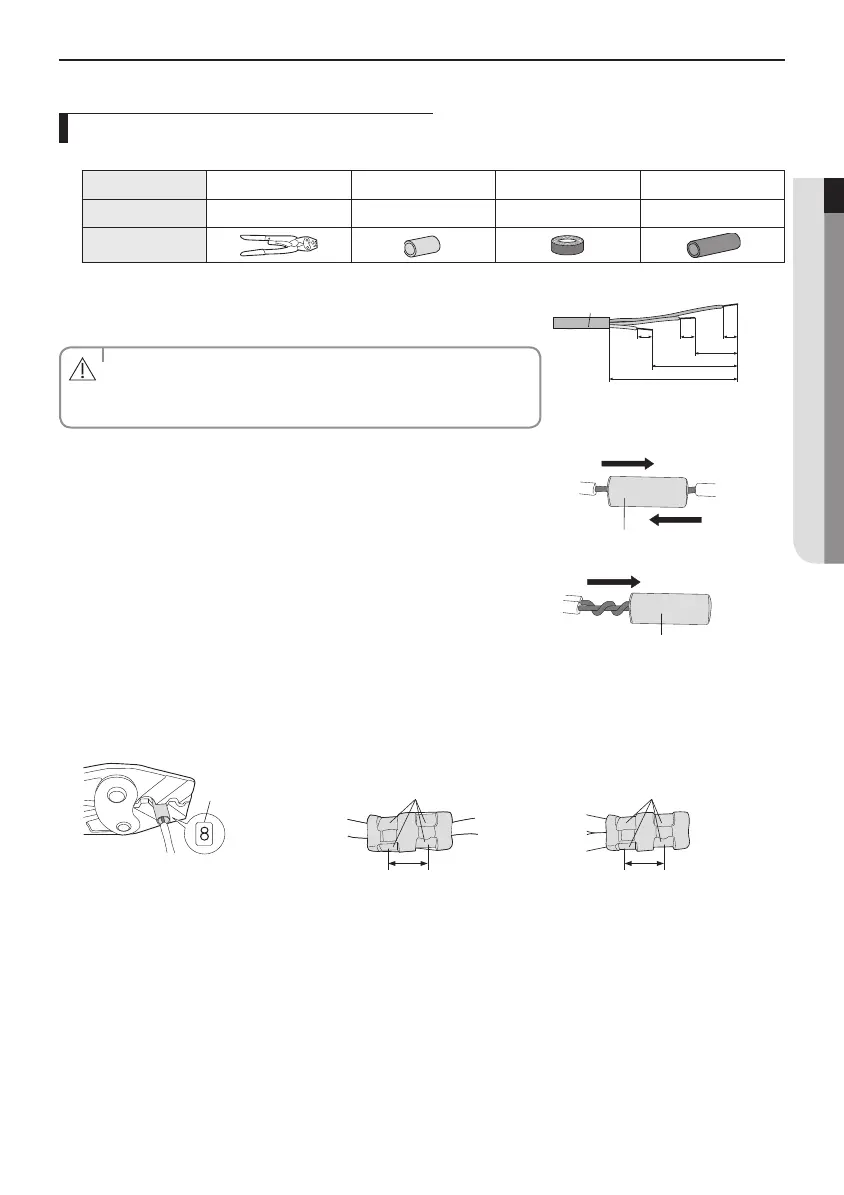 8