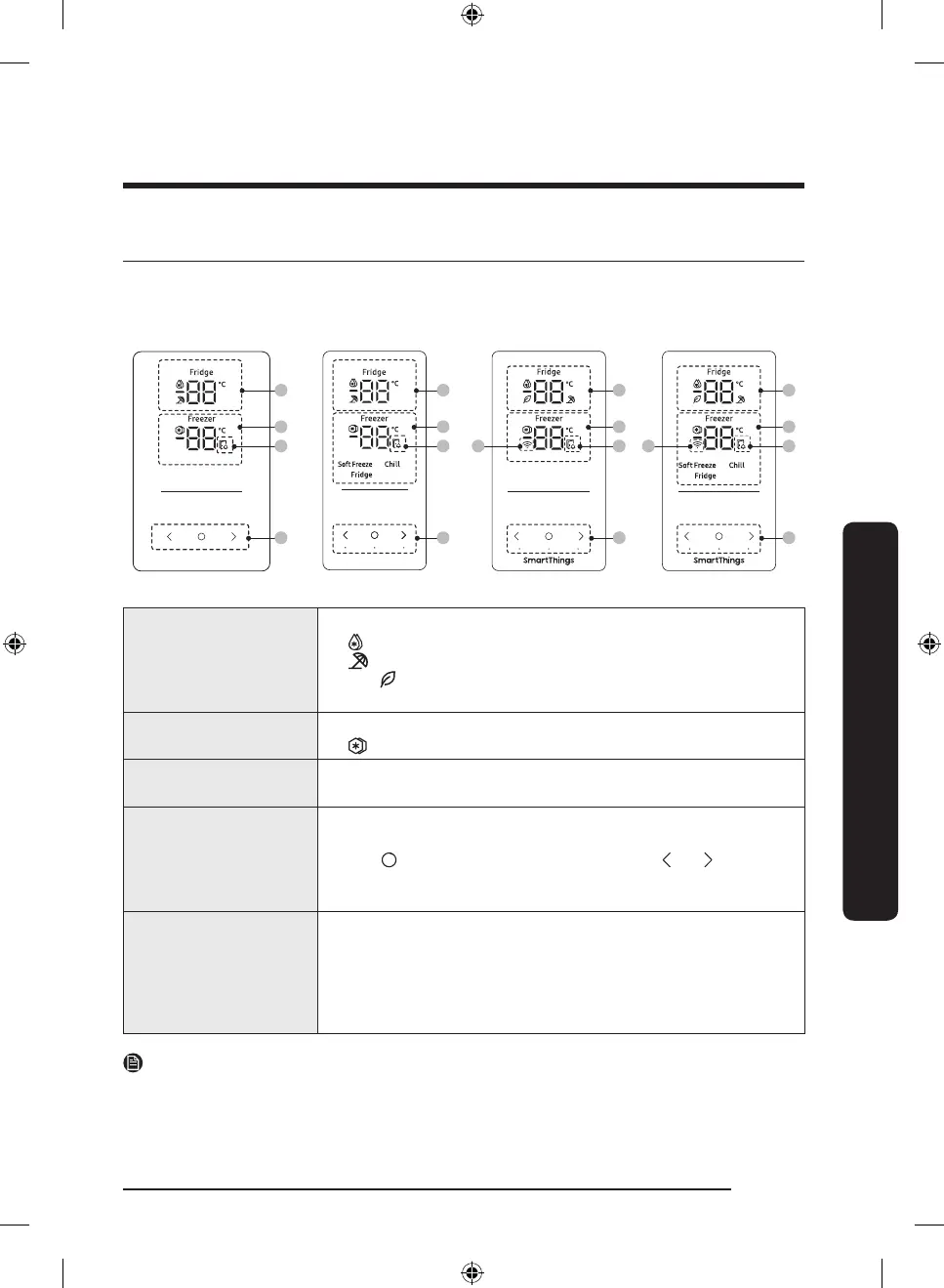 Fridge

88 °C

Freezer

88 °C

Fridge

88 °C

Freezer

88 °C

Soft Freeze Chill

Fridge

Fridge

88 °C

Freezer

88 °C

SmartThings

Fridge

88 °C

Freezer

88 °C

Soft Freeze Chill

Fridge

SmartThings