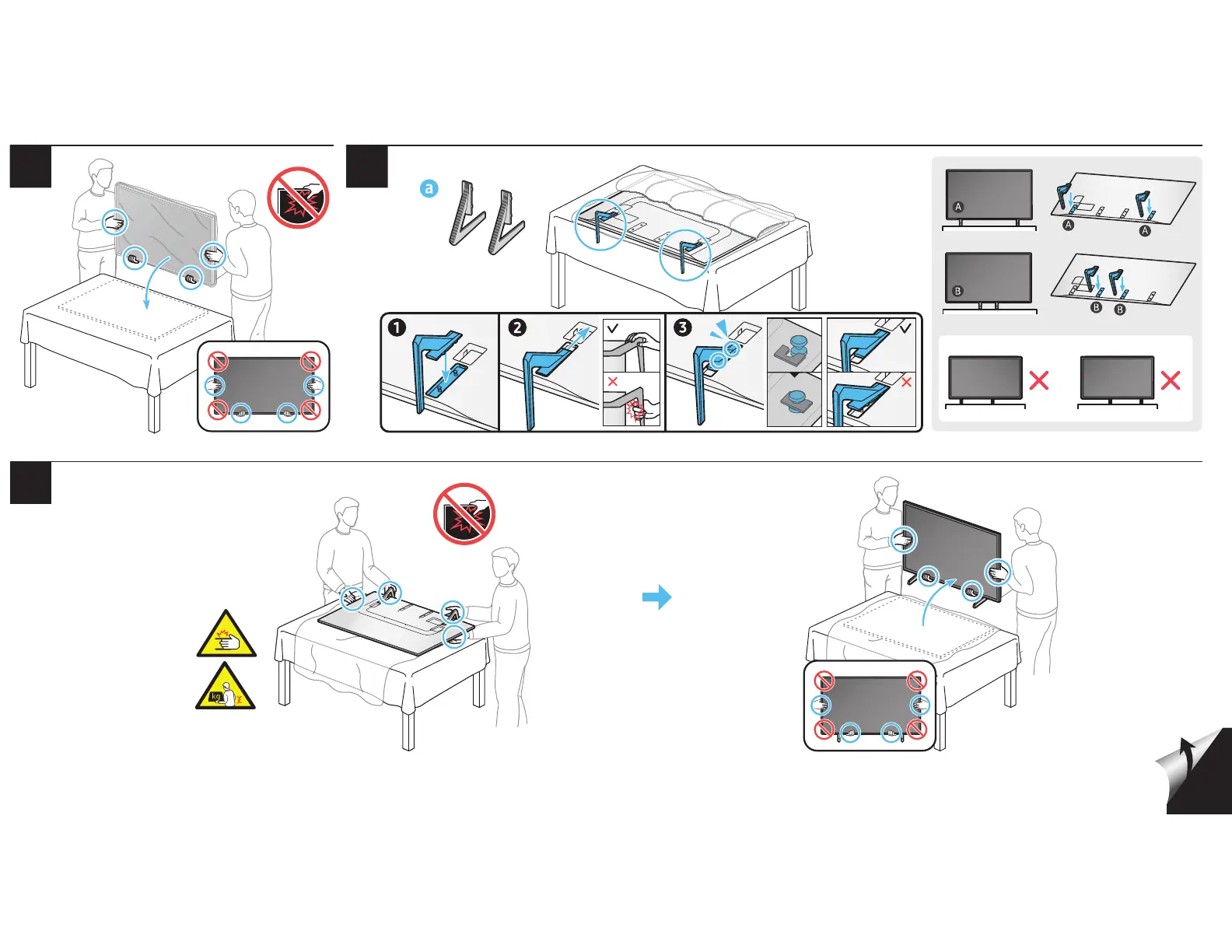 a

1

2

3

A

A A

B

B B

kg