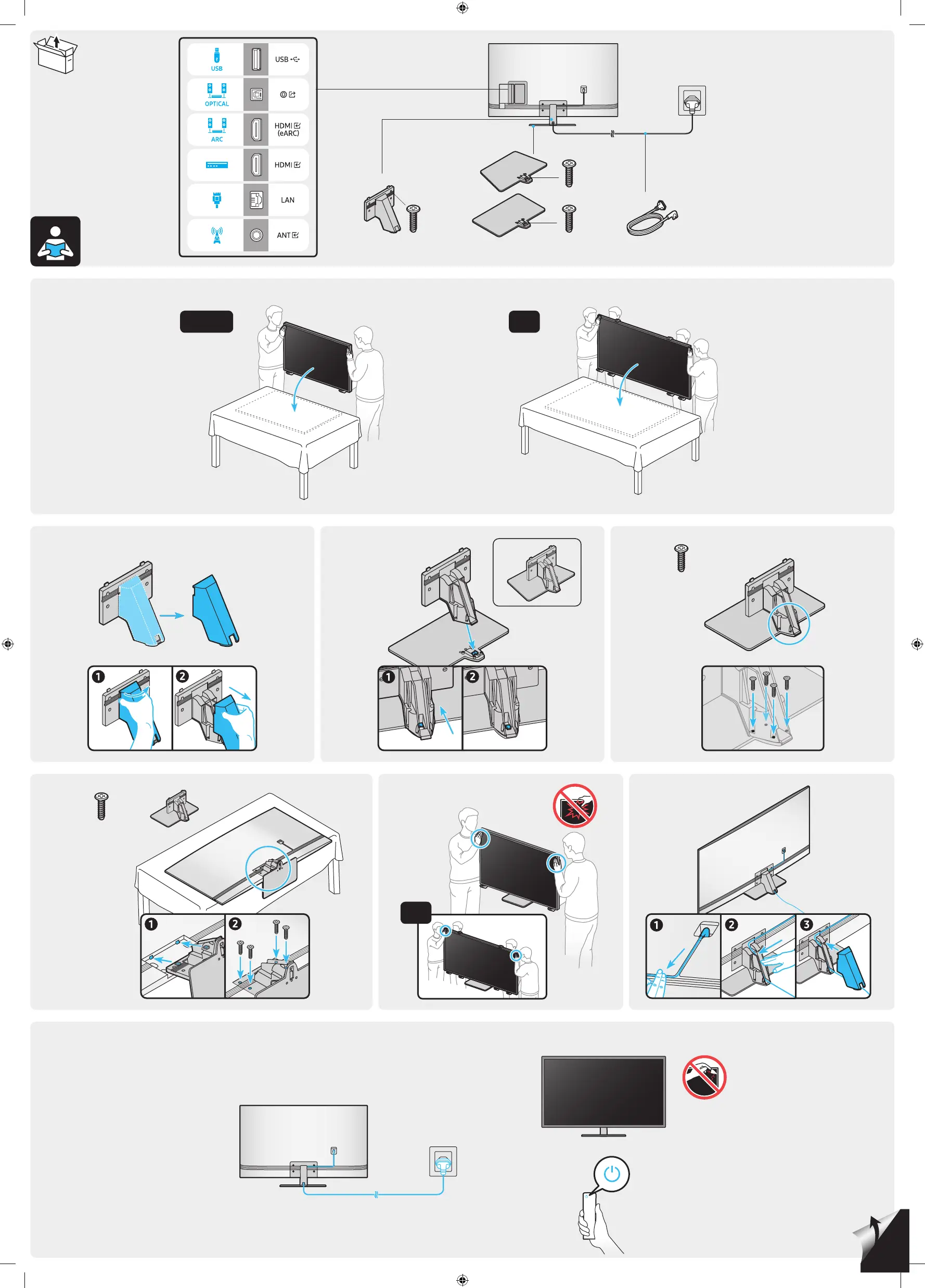 USB
USB
OPTICAL
ARC
HDMI (eARC)
HDMI
LAN
ANT
1
2
1
2
1
2
1
2
3