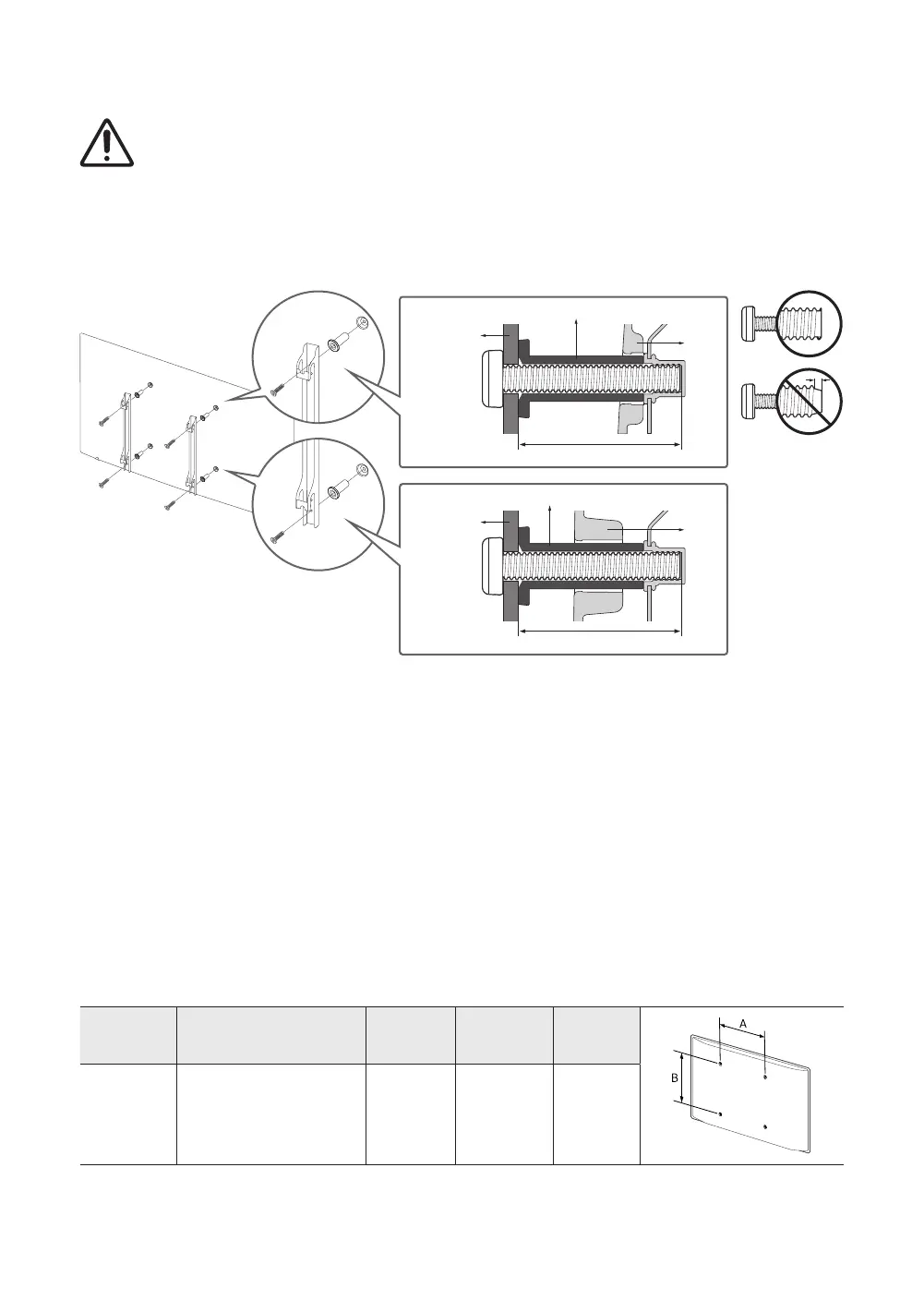 A

B