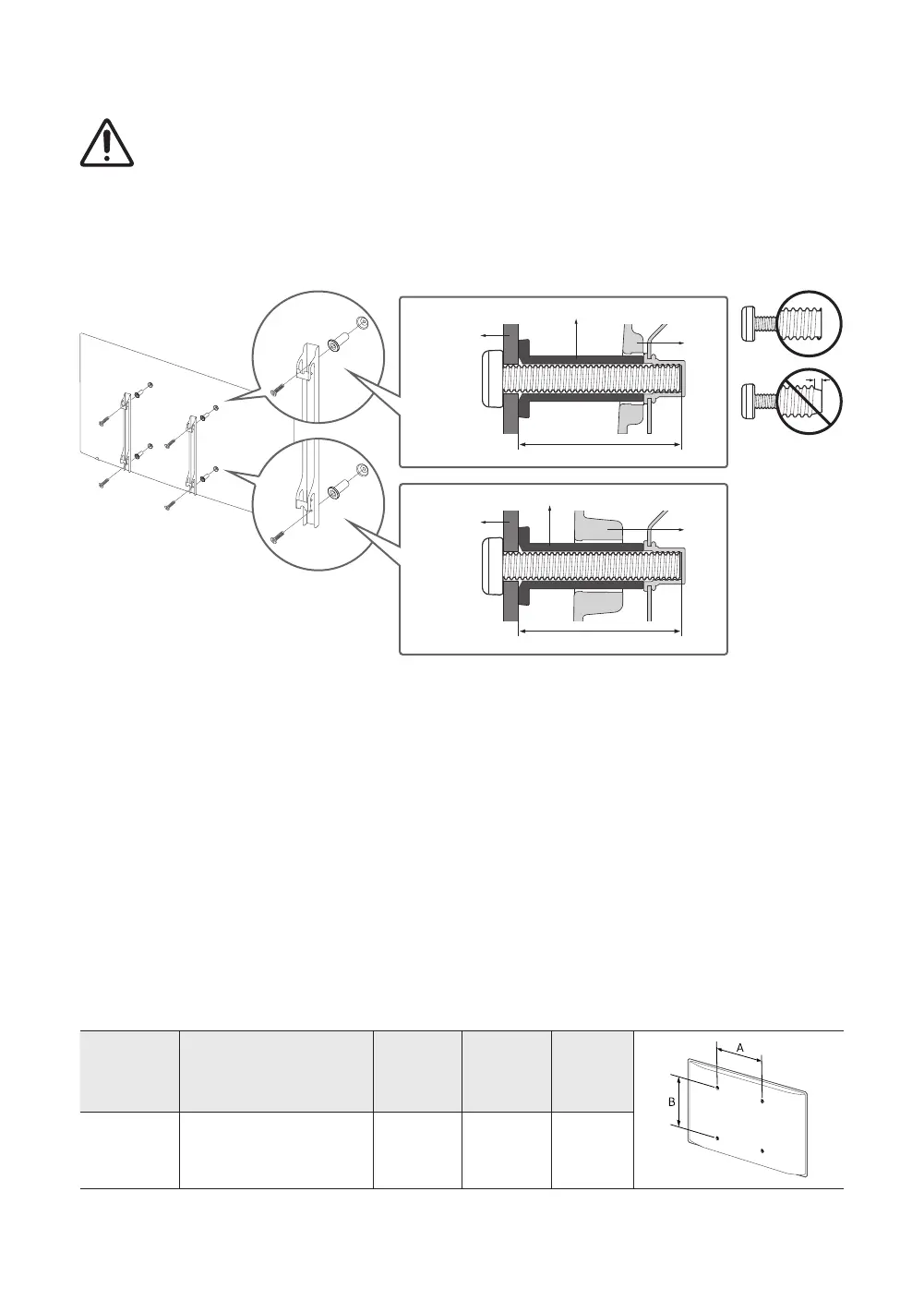 A

B