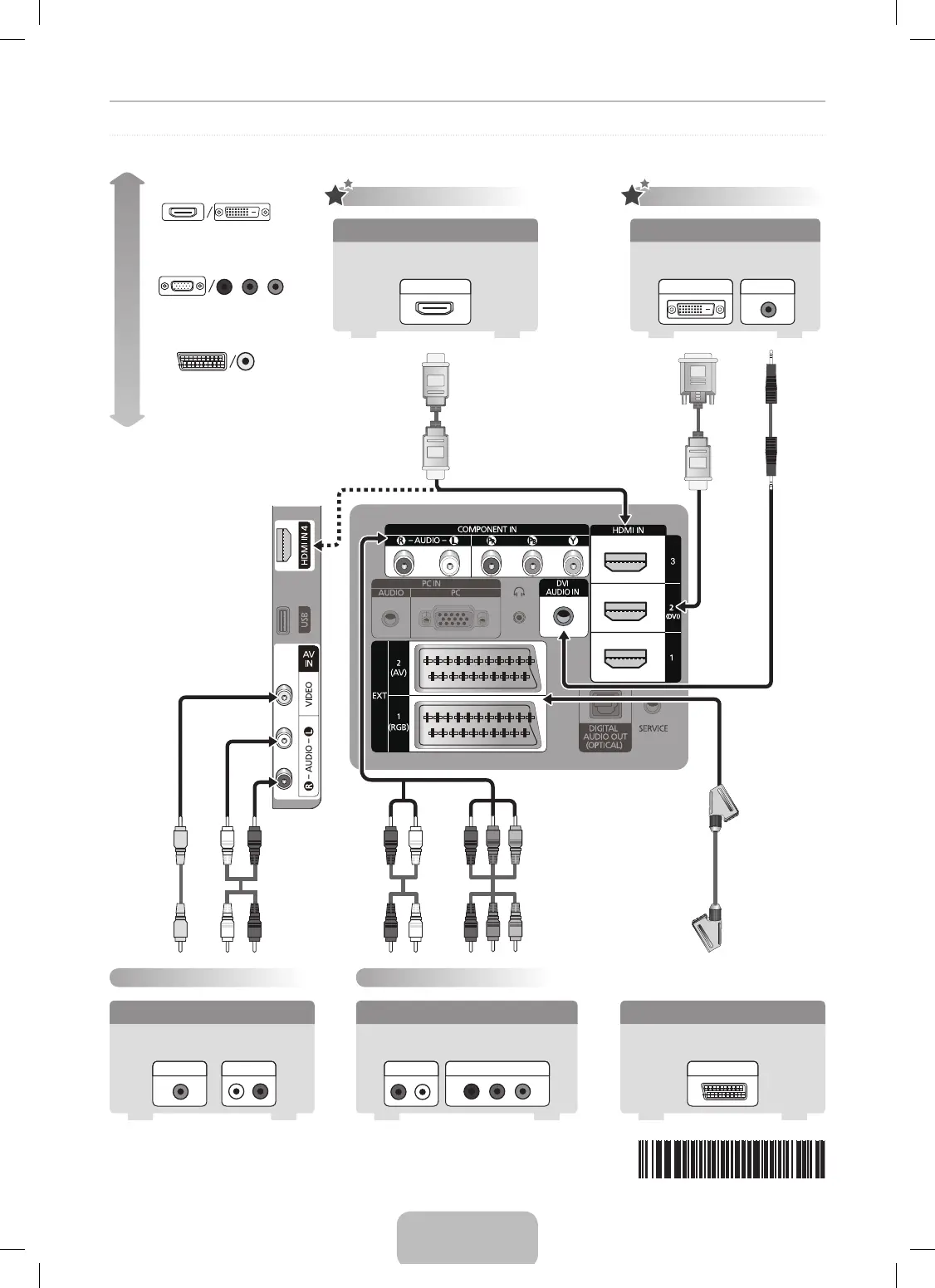 HDMI IN 4

USB

AV IN

VIDEO

R – AUDIO – L

COMPONENT IN

R – AUDIO – L

$P_R$ $P_B$ Y

HDMI IN

3

2 (DVI)

1

PC IN

AUDIO

PC

DVI AUDIO IN

EXT

2 (AV)

1 (RGB)

DIGITAL AUDIO OUT (OPTICAL)

SERVICE