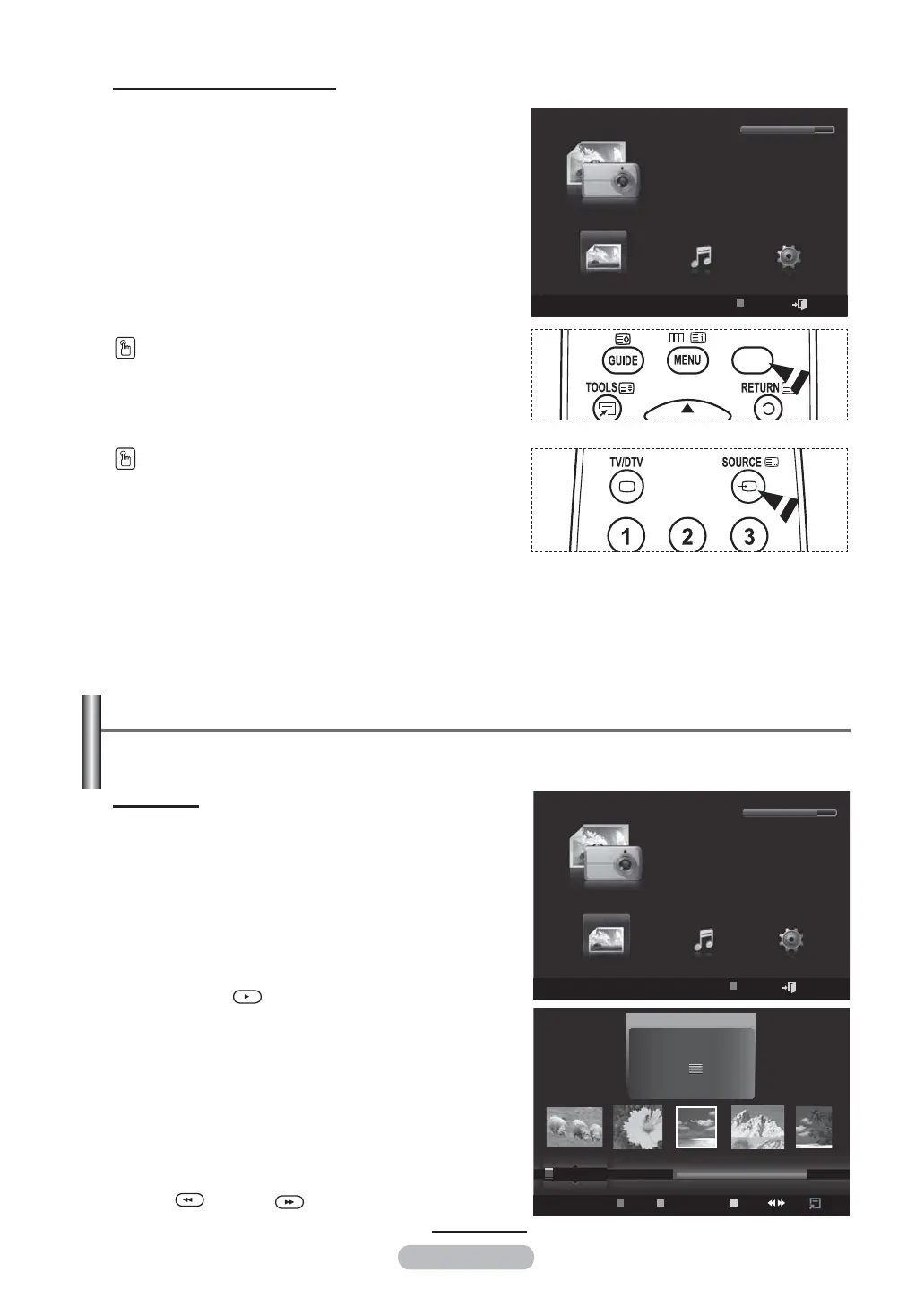 GUIDE

MENU

TOOLS

RETURN

TV/DTV

SOURCE

1

2

3