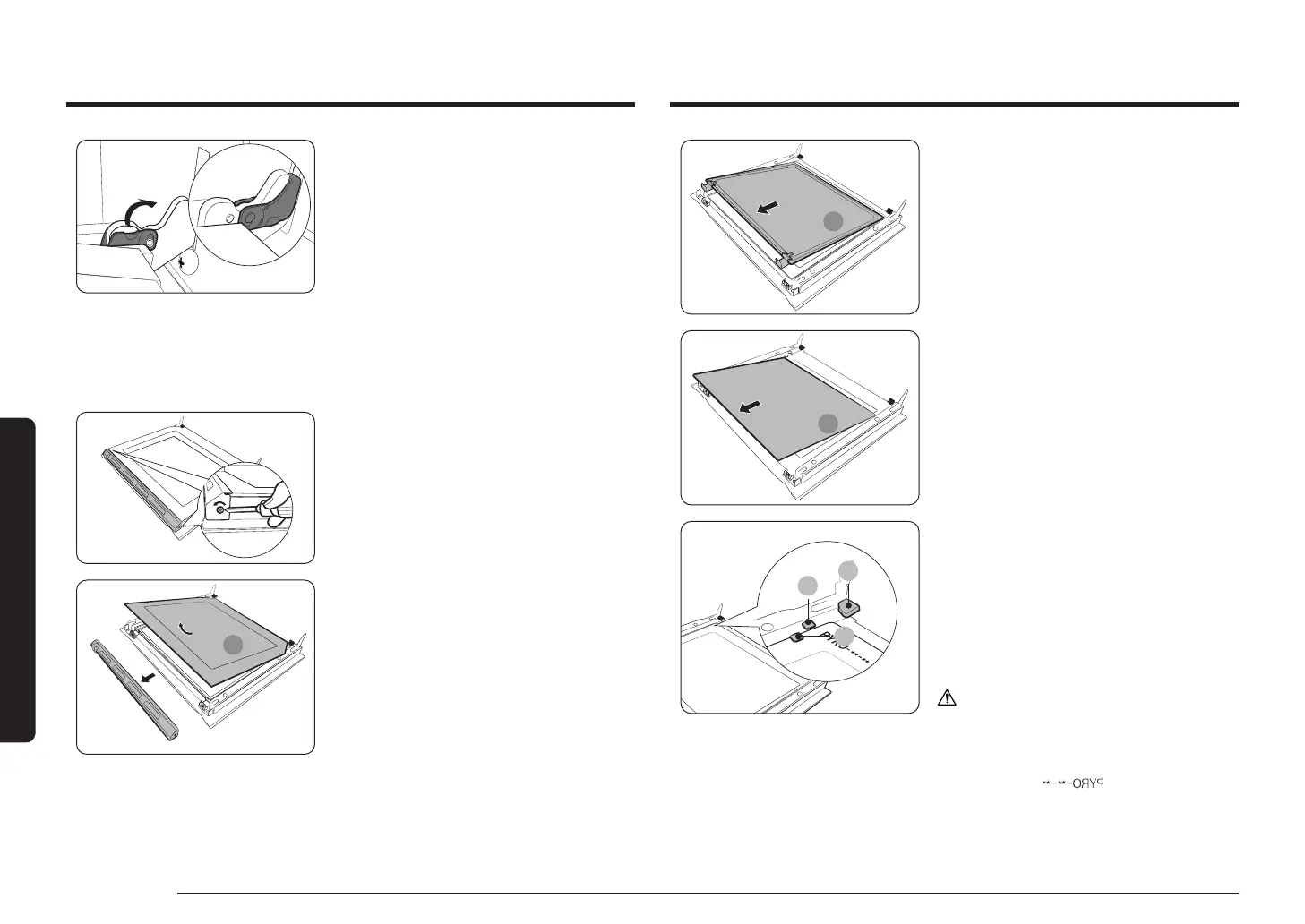 PYRO-**-**