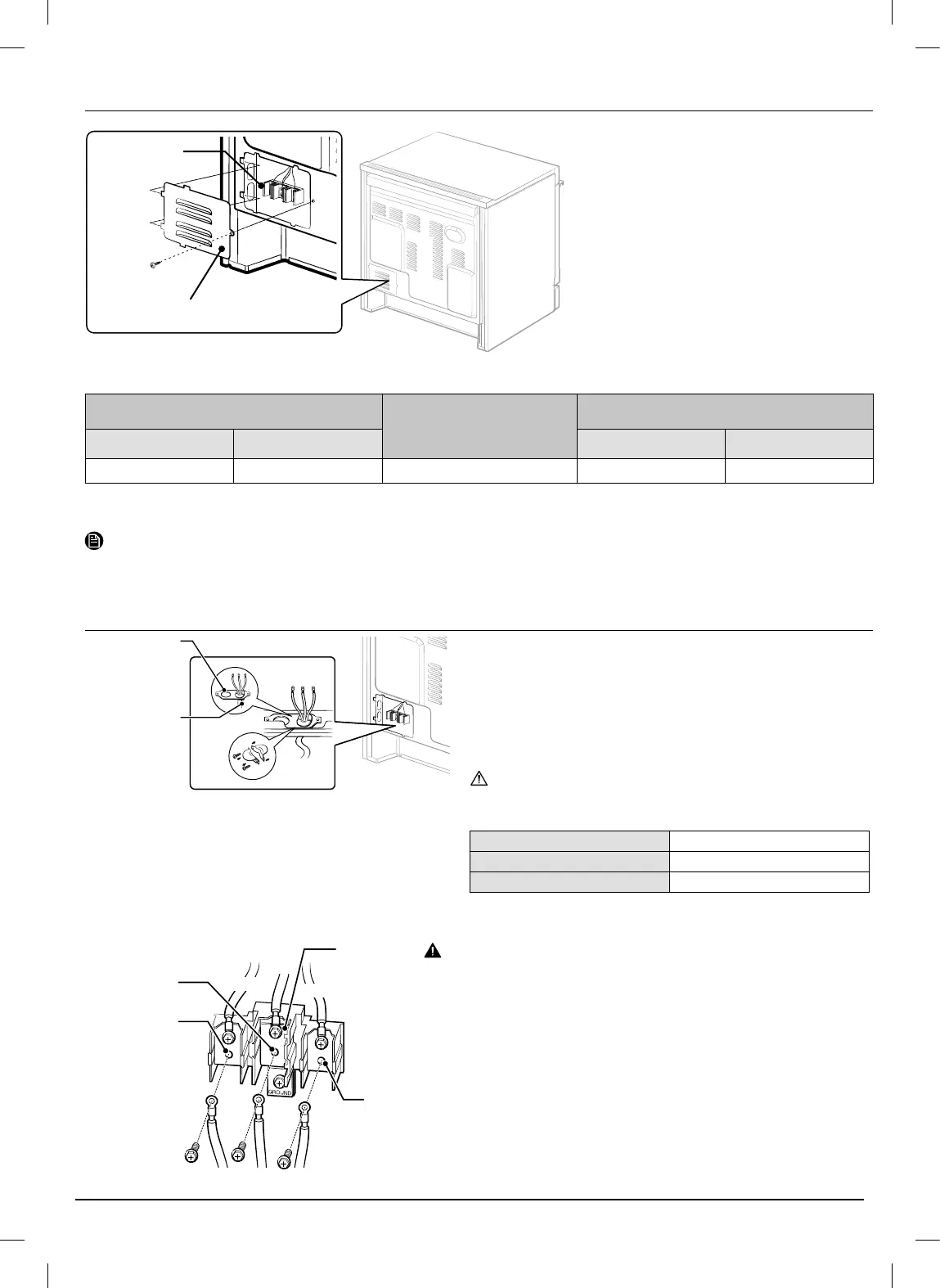 GROUND