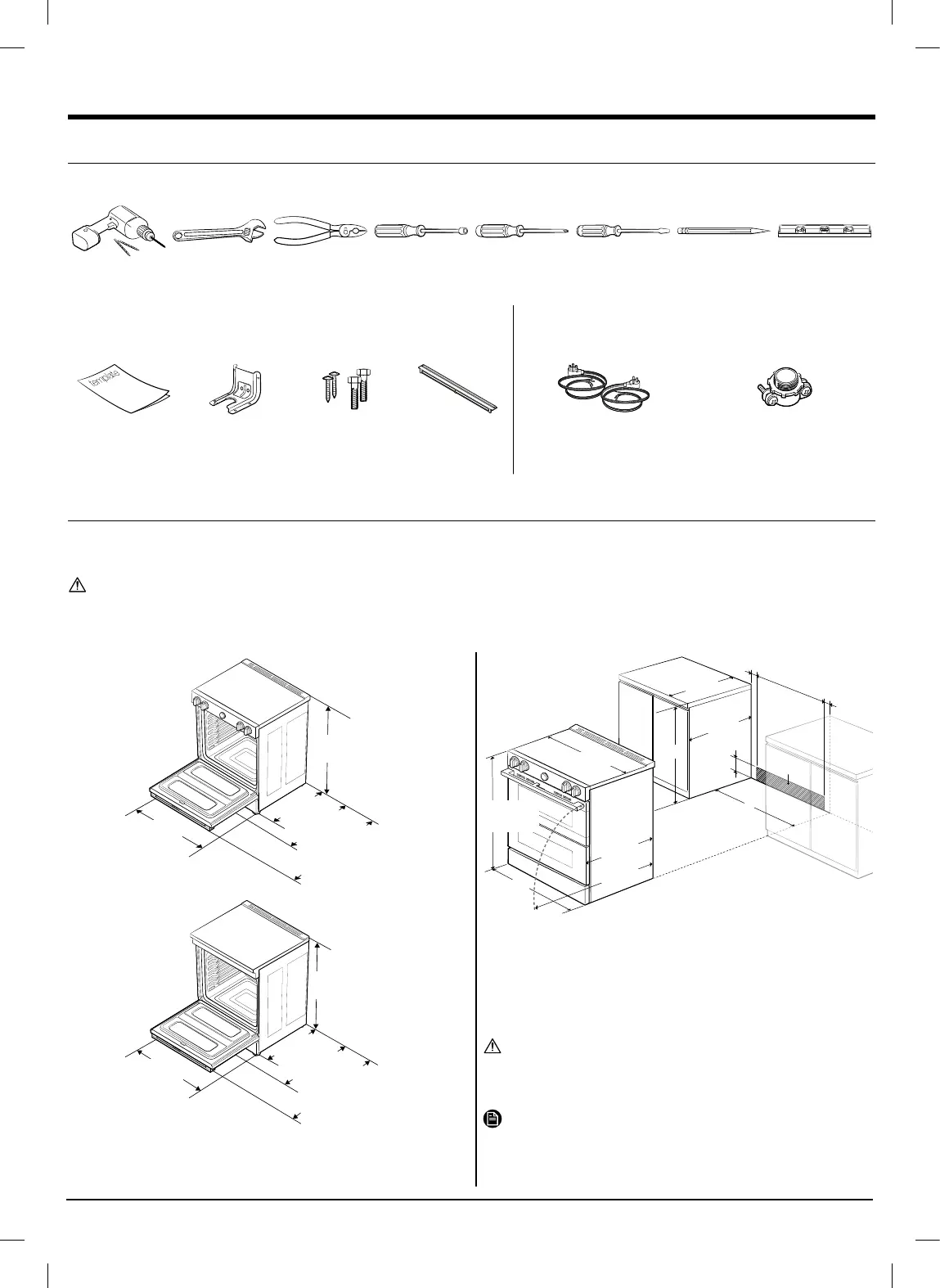 template