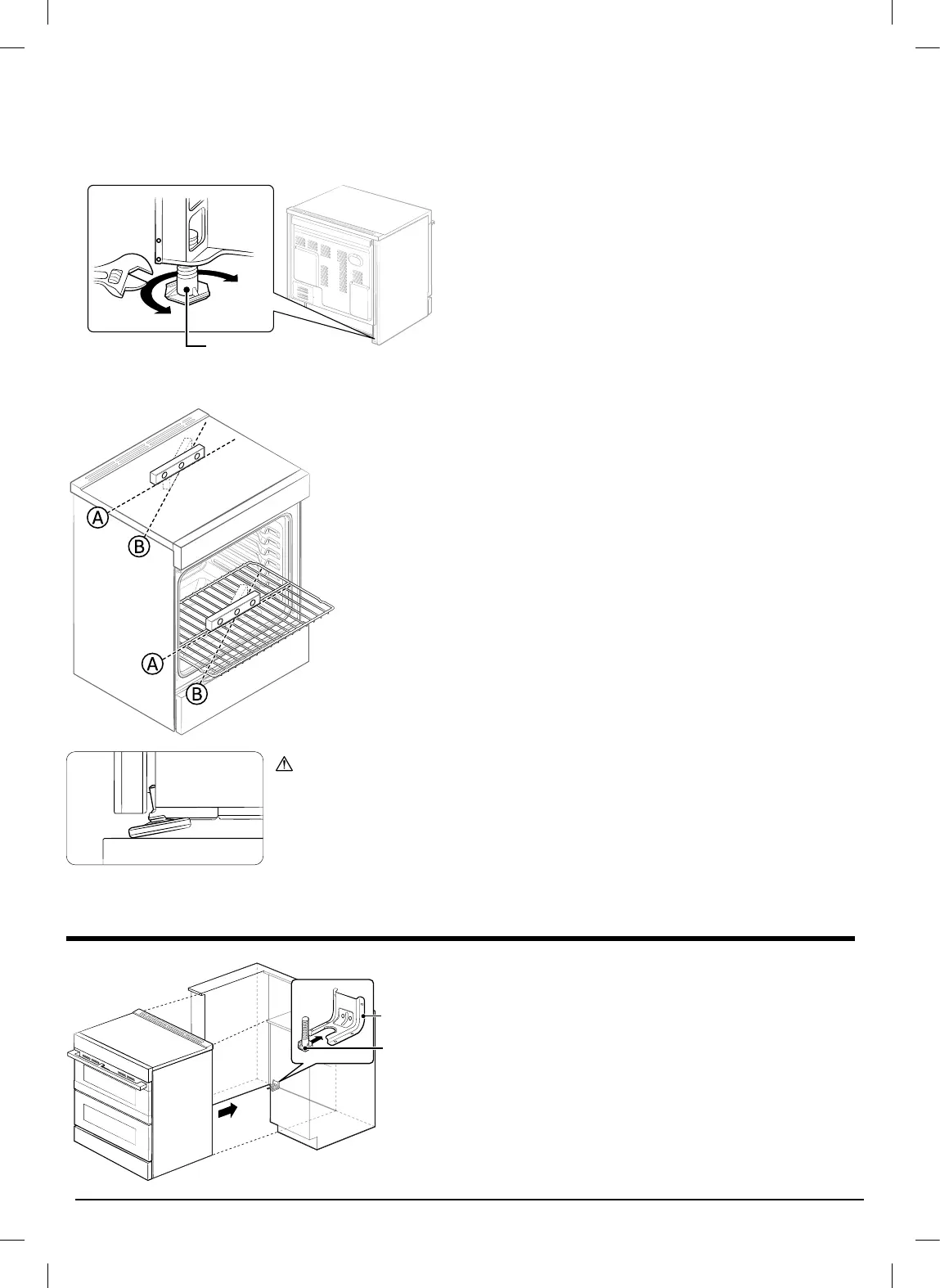 A

B

A

B