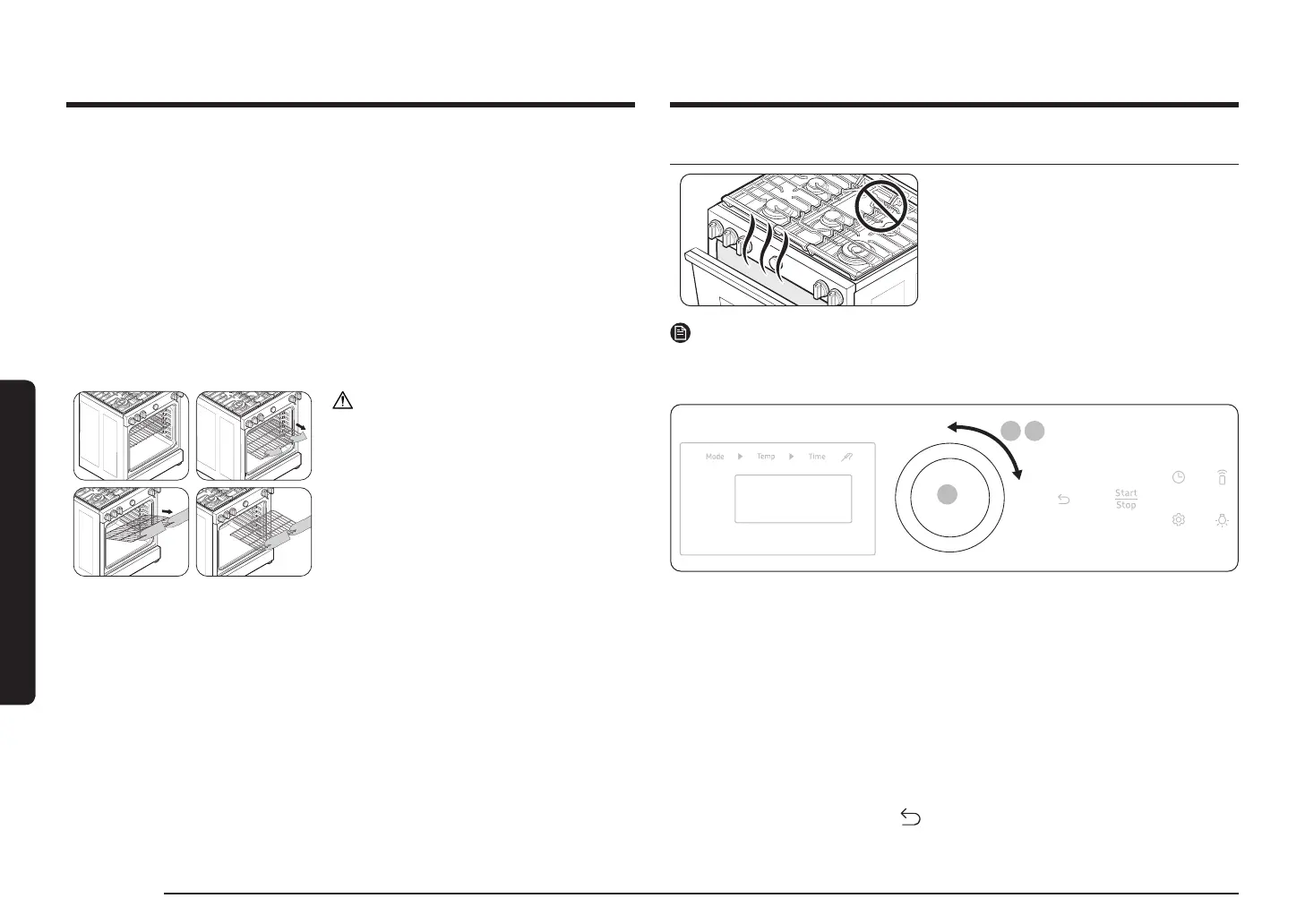 Mode ▶ Temp ▶ Time

Start
Stop