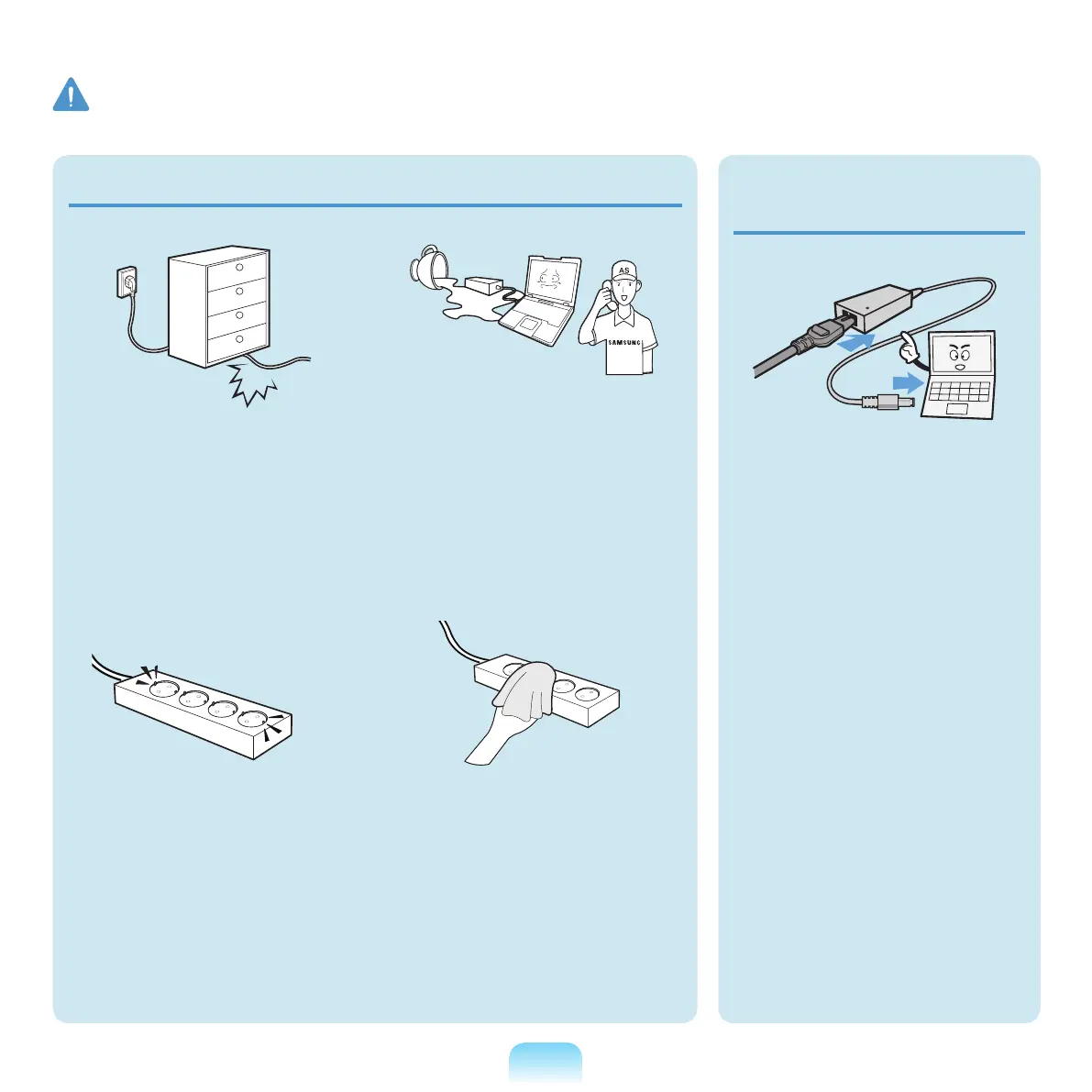 AS

SAMSUNG