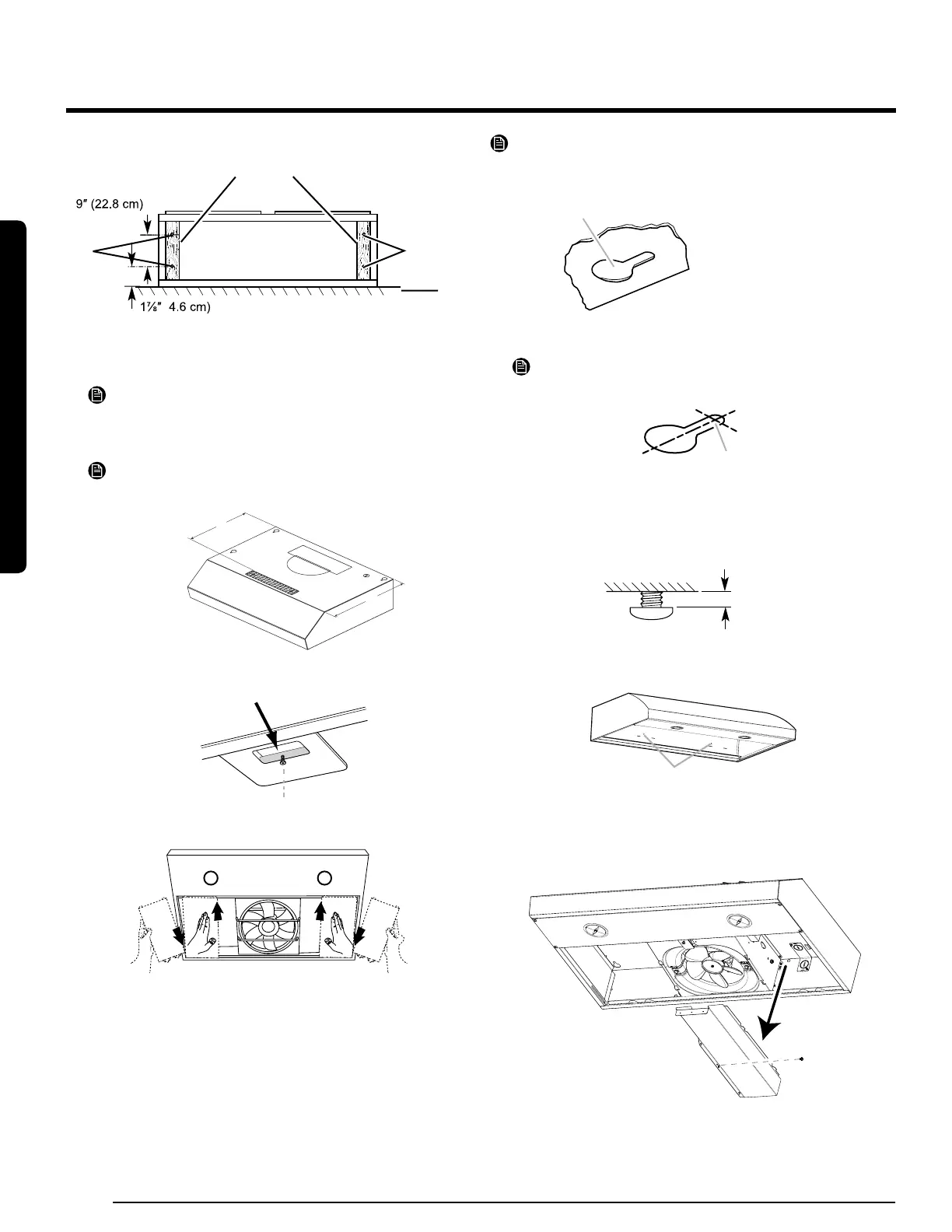 9″ (22.8 cm)

1⅞″ 4.6 cm)