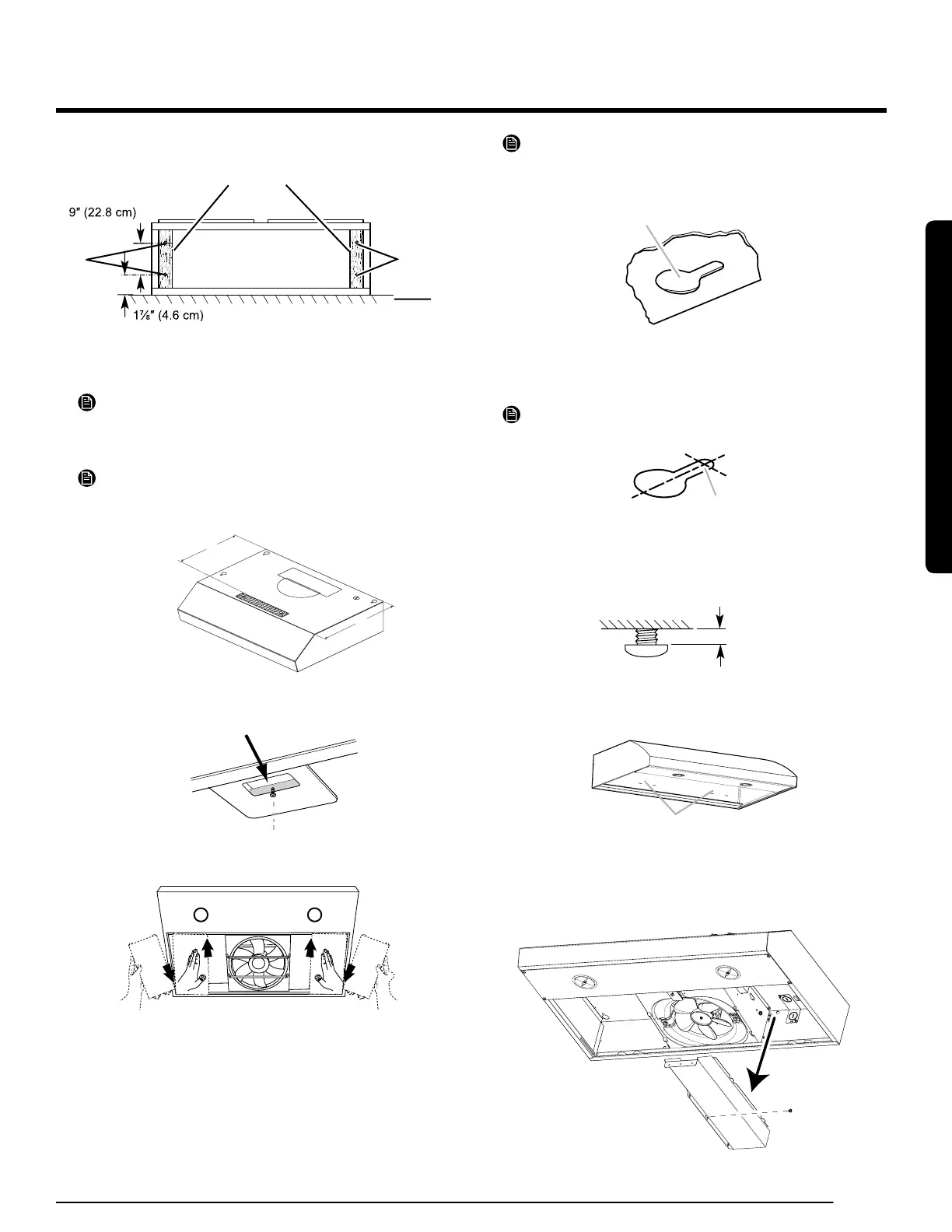 9″ (22.8 cm)

1⅞″ (4.6 cm)