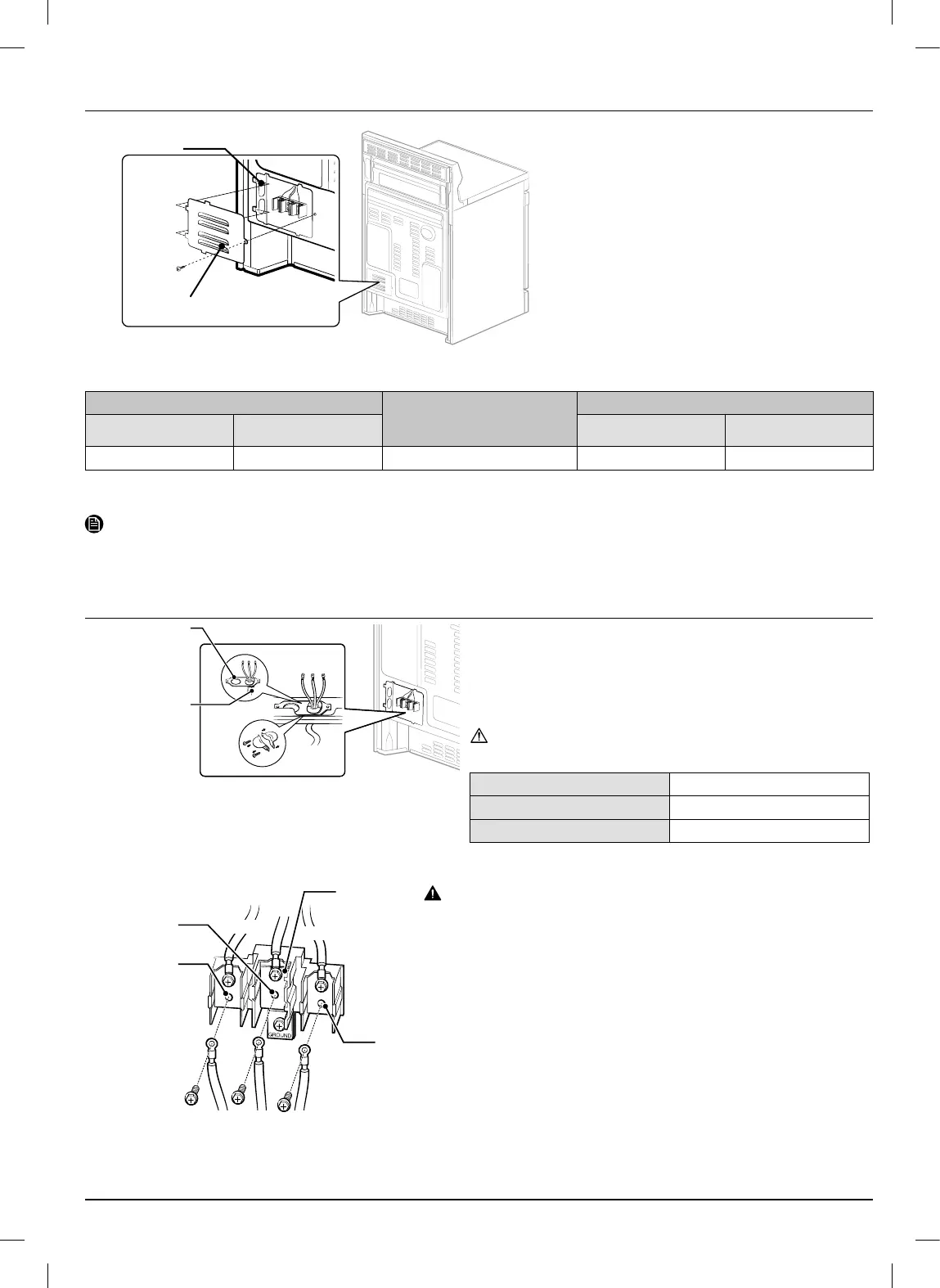 GROUND