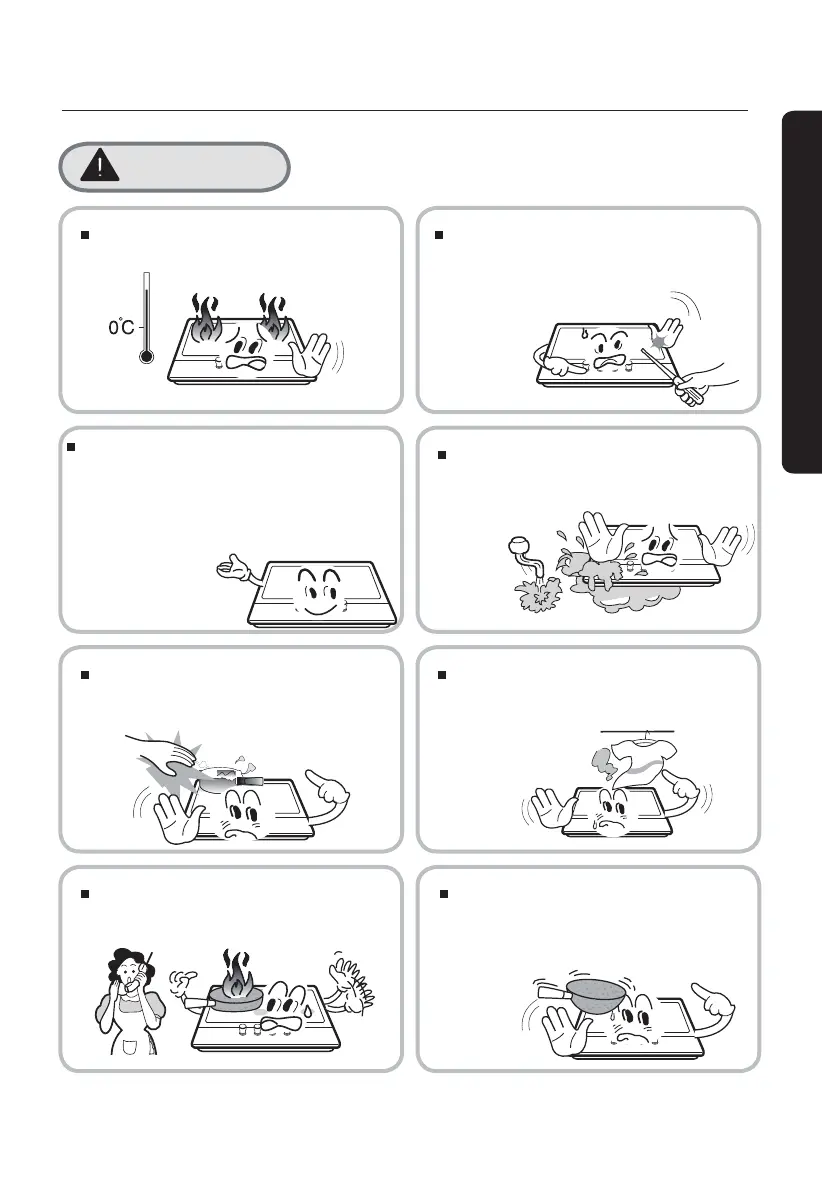 0°C