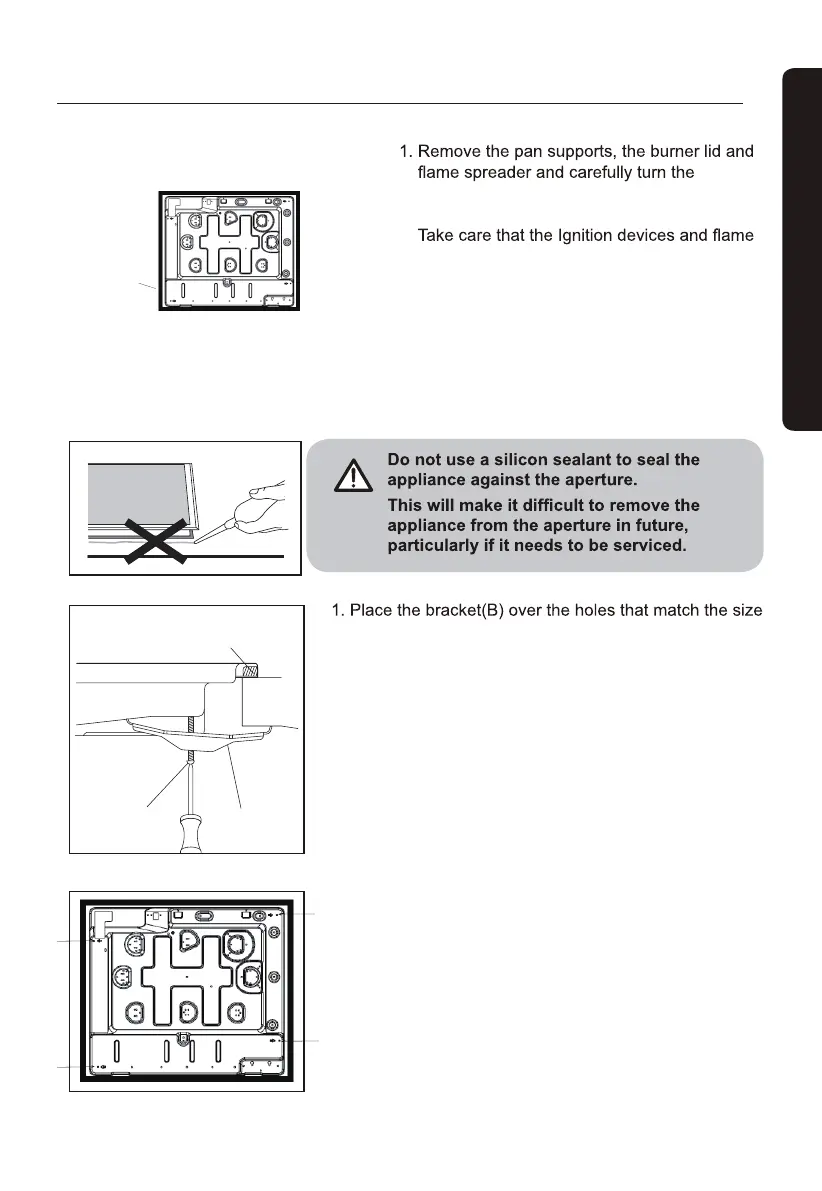 1. Remove the pan supports, the burner lid and flame spreader and carefully turn the

Take care that the Ignition devices and flame

Do not use a silicon sealant to seal the appliance against the aperture.

This will make it difficult to remove the appliance from the aperture in future, particularly if it needs to be serviced.

1. Place the bracket(B) over the holes that match the size