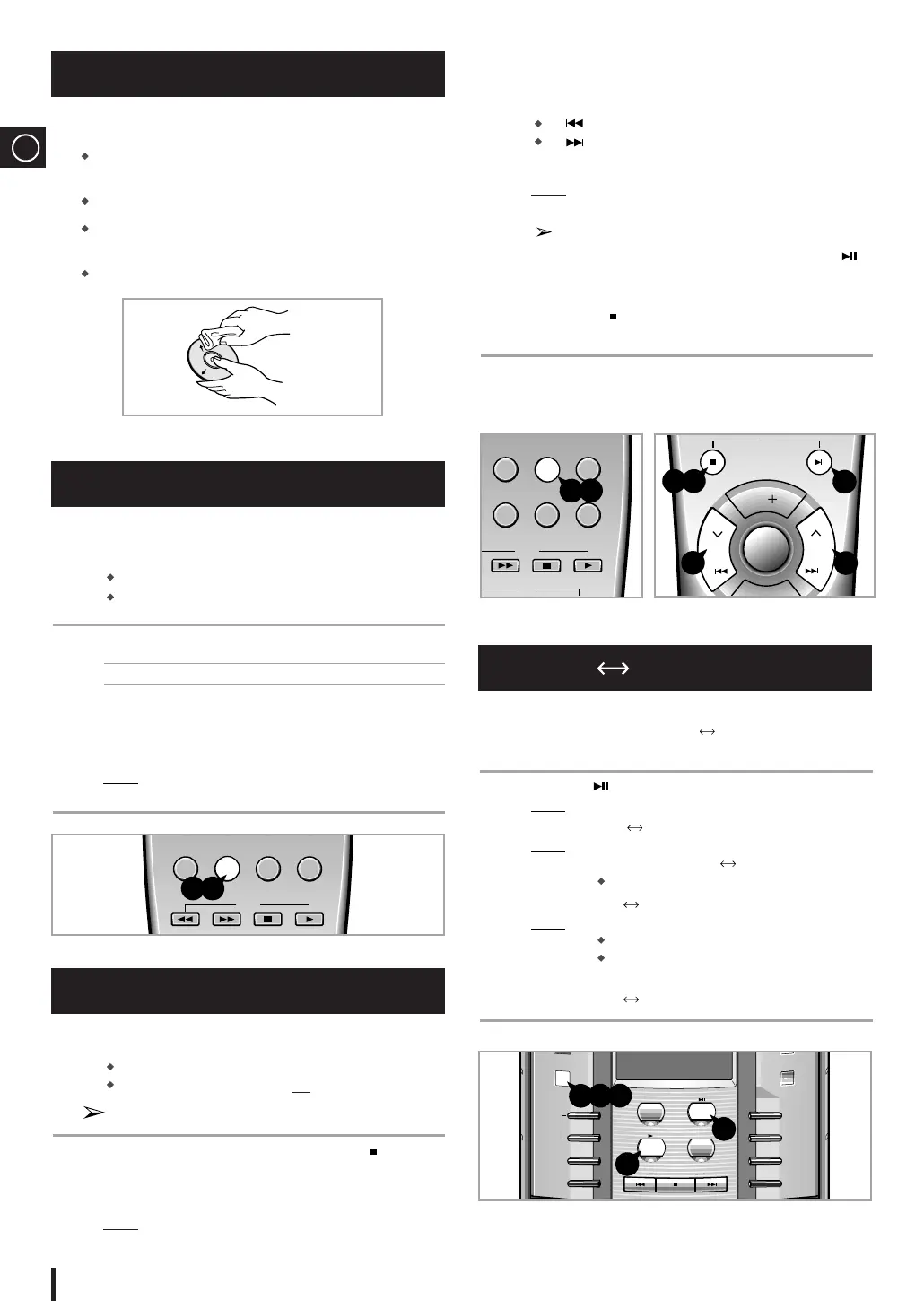 +