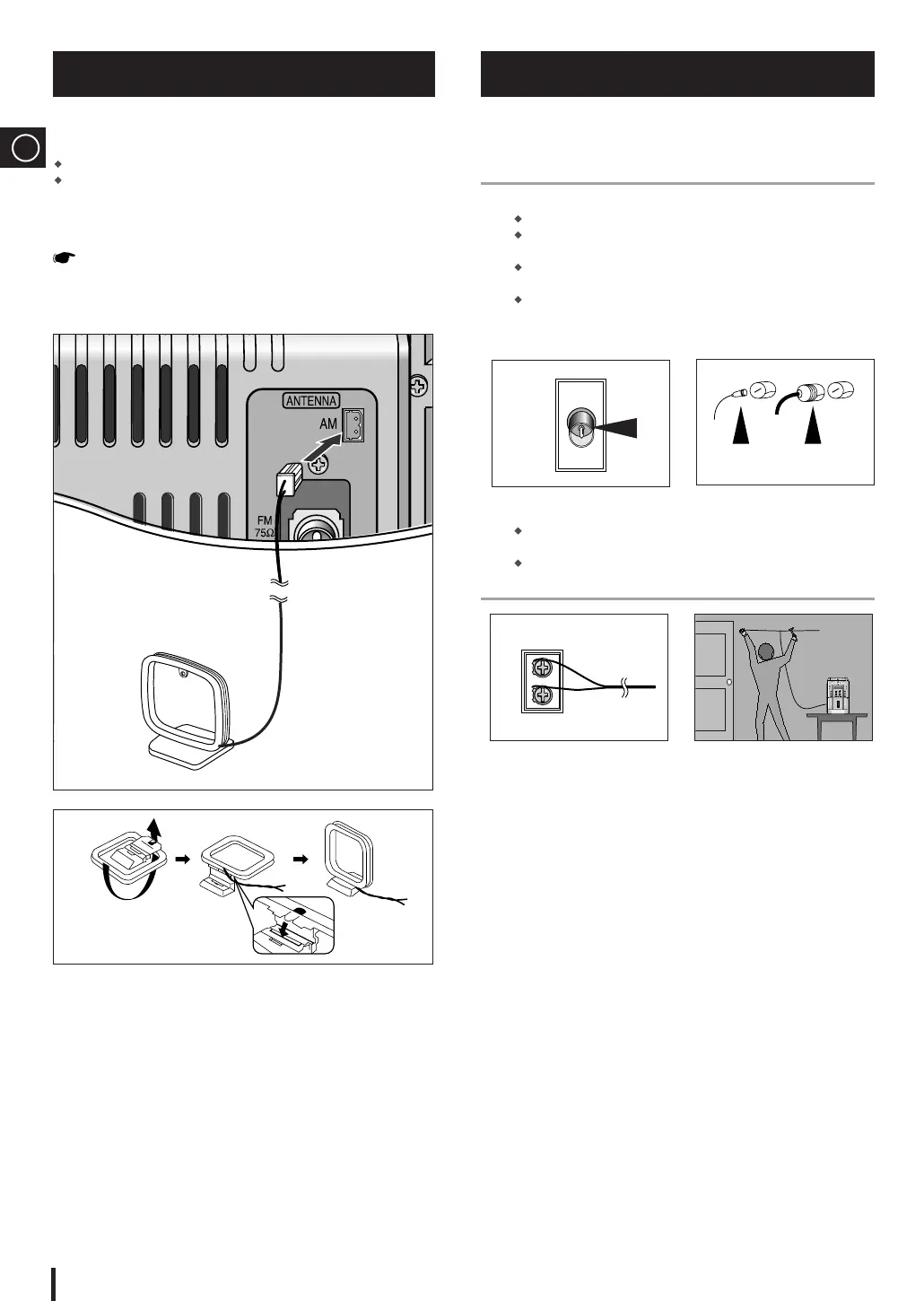 ANTENNA

AM

FM
75Ω