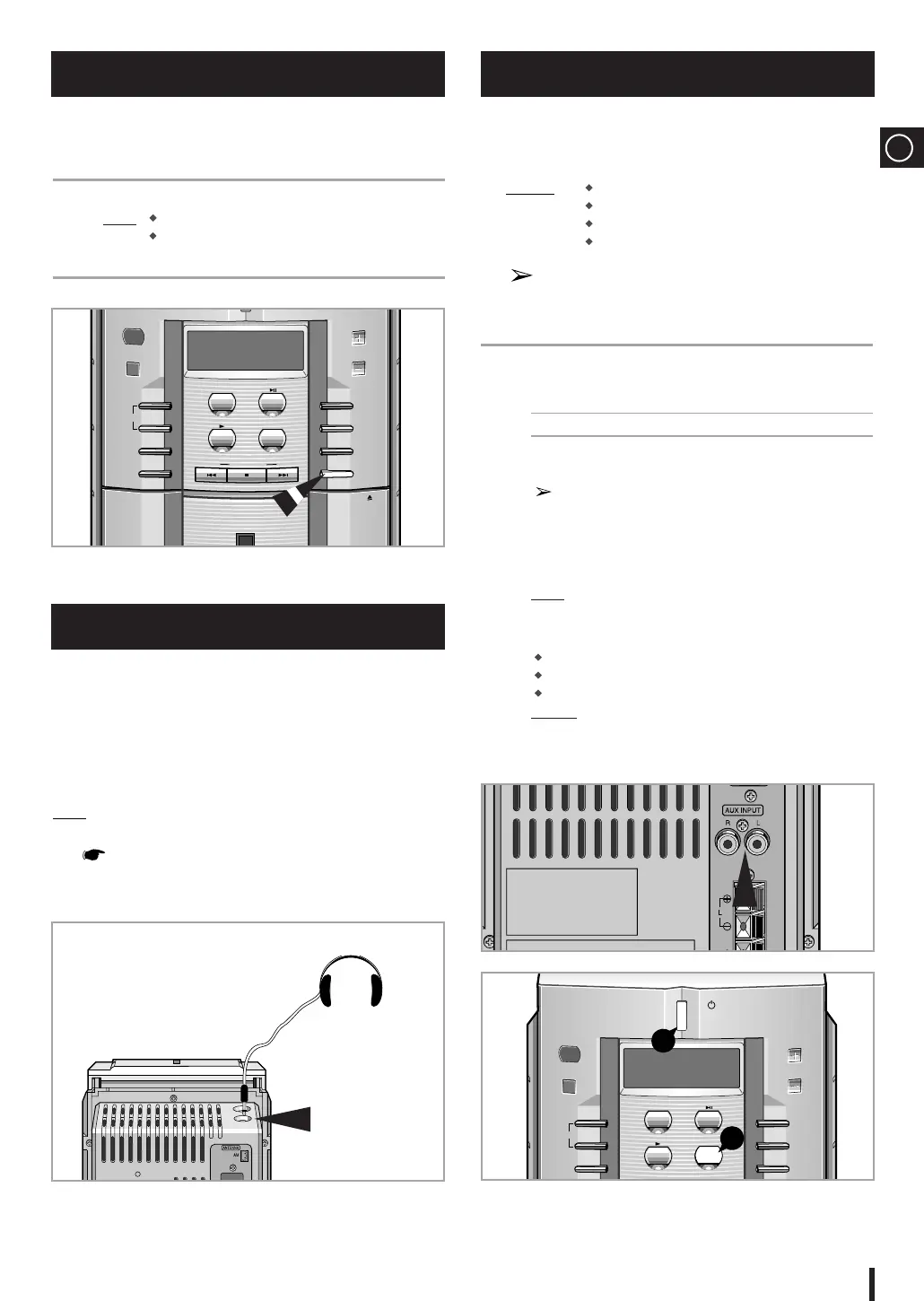 AUX INPUT

R

L