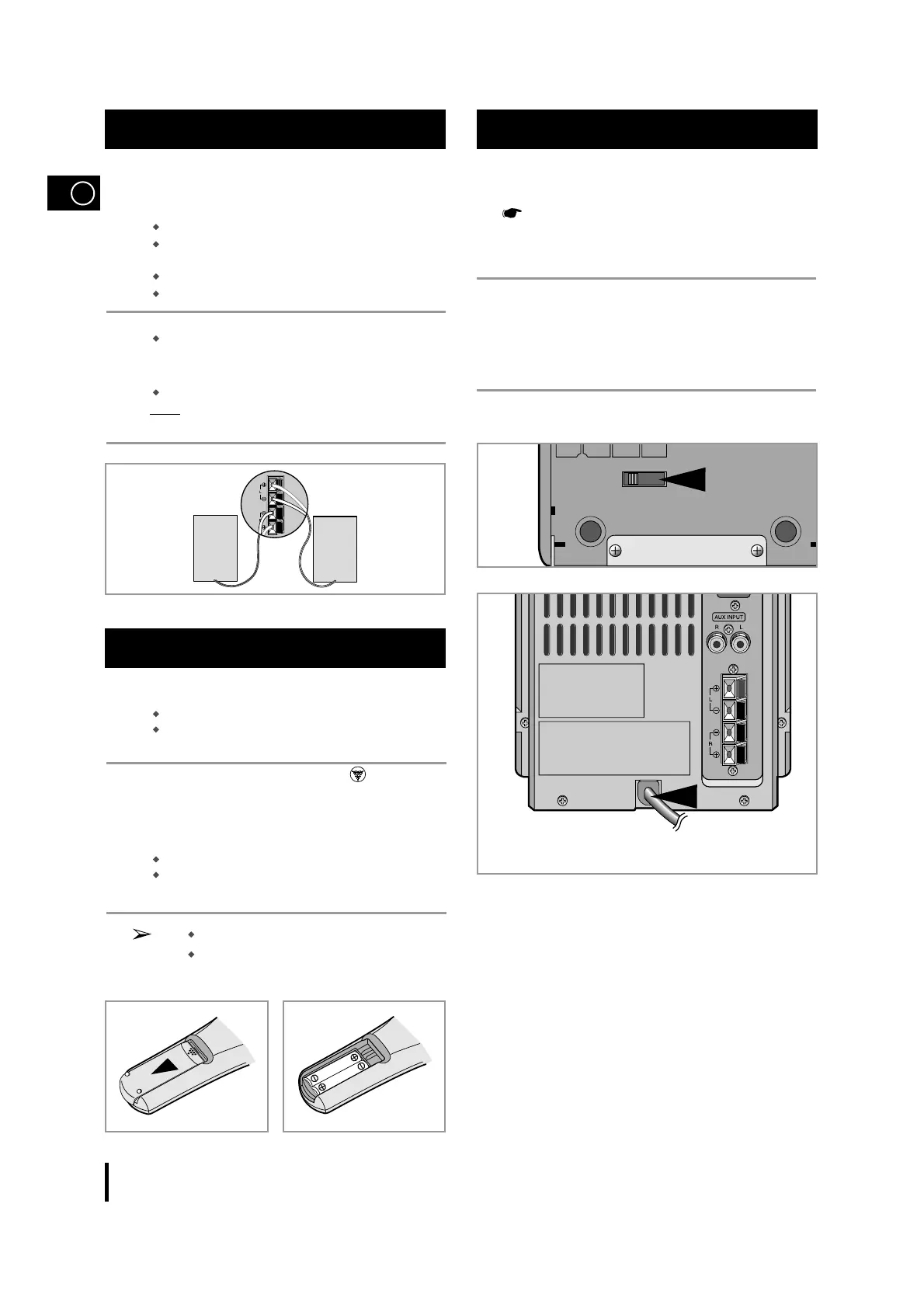 AUX INPUT

R L

L

R