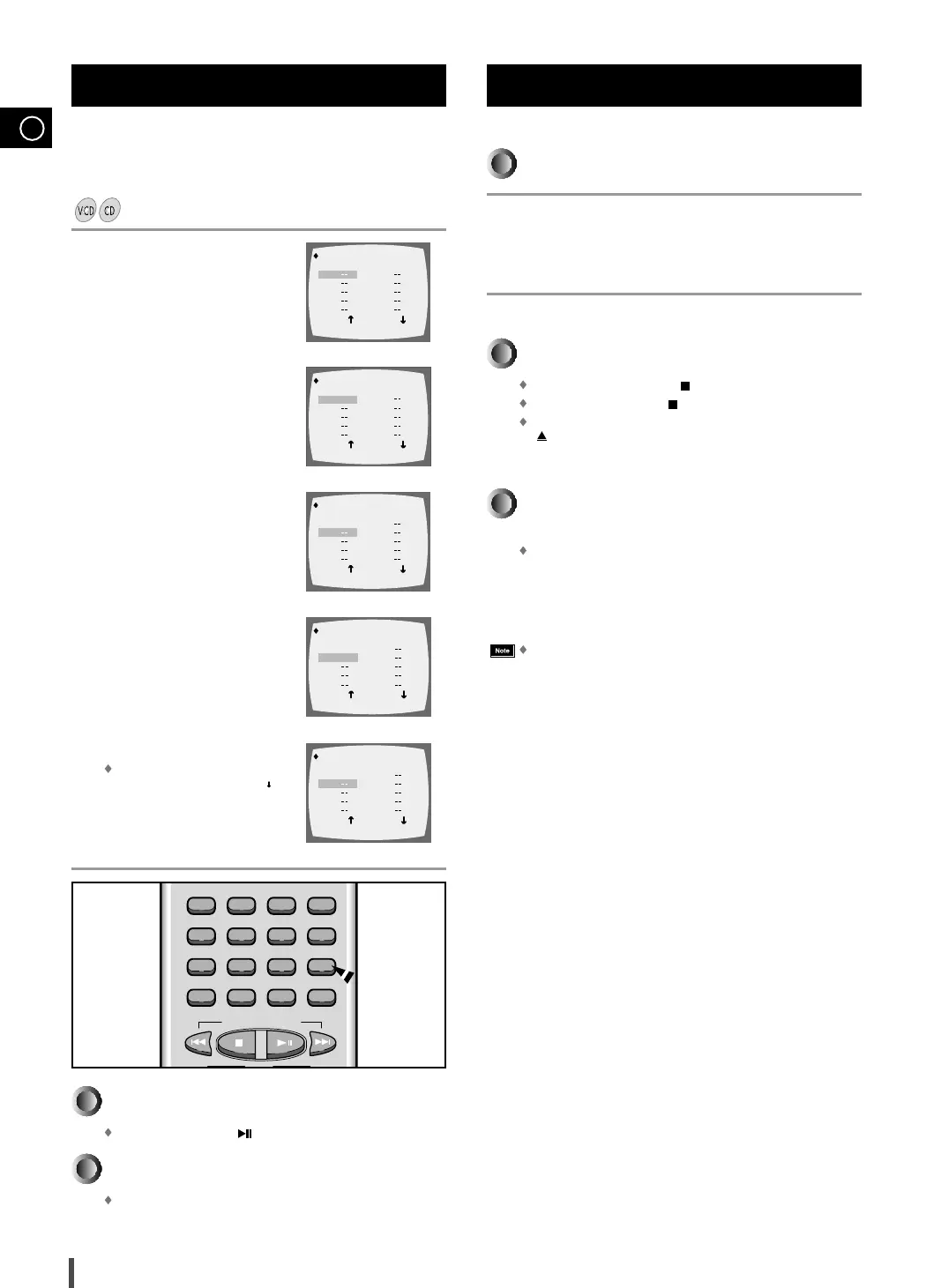 VCD CD

Note