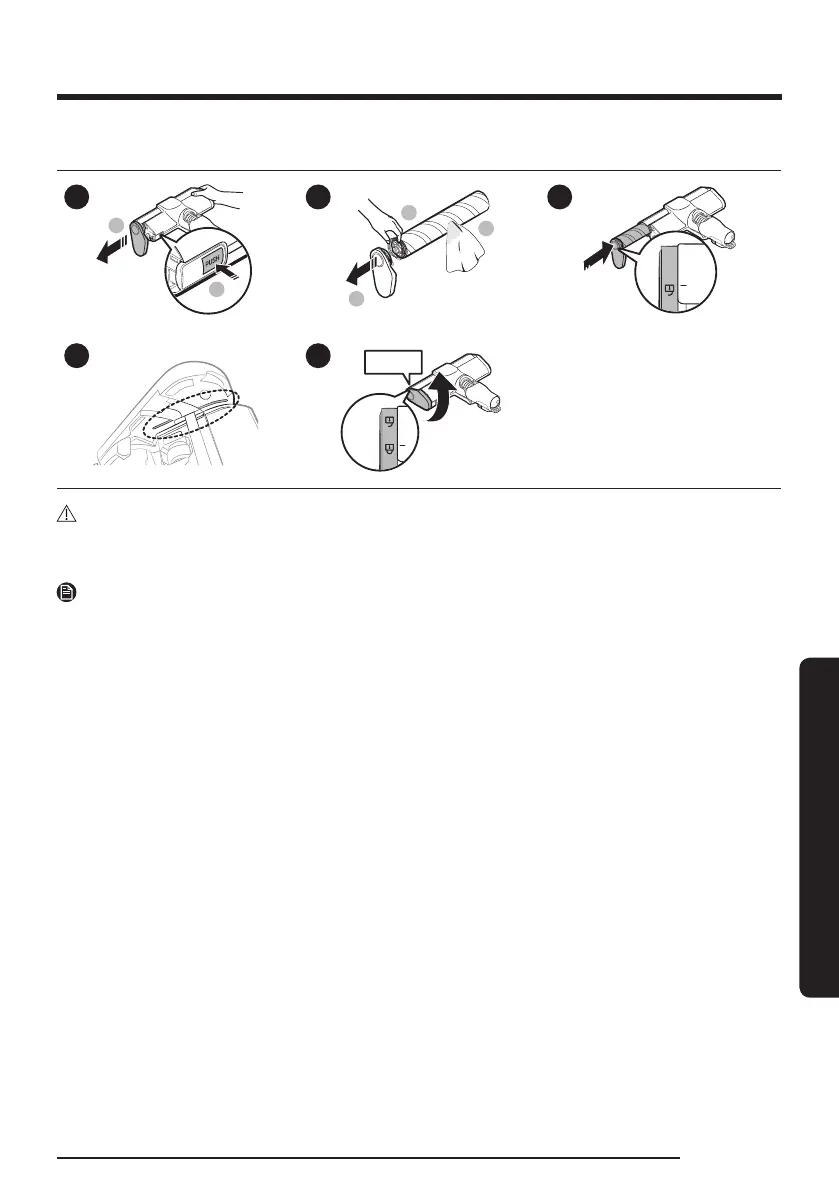 PUSH