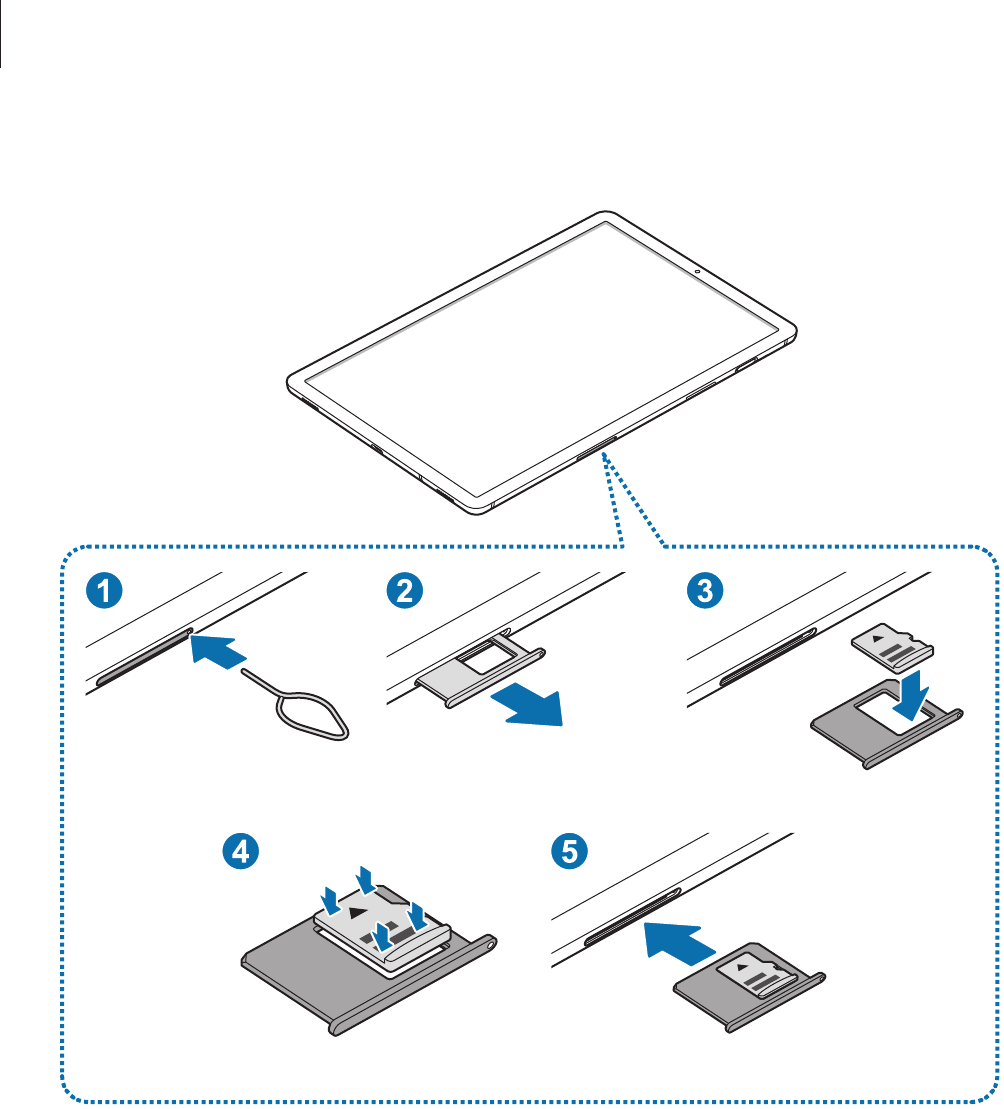 1
2
3
4
5