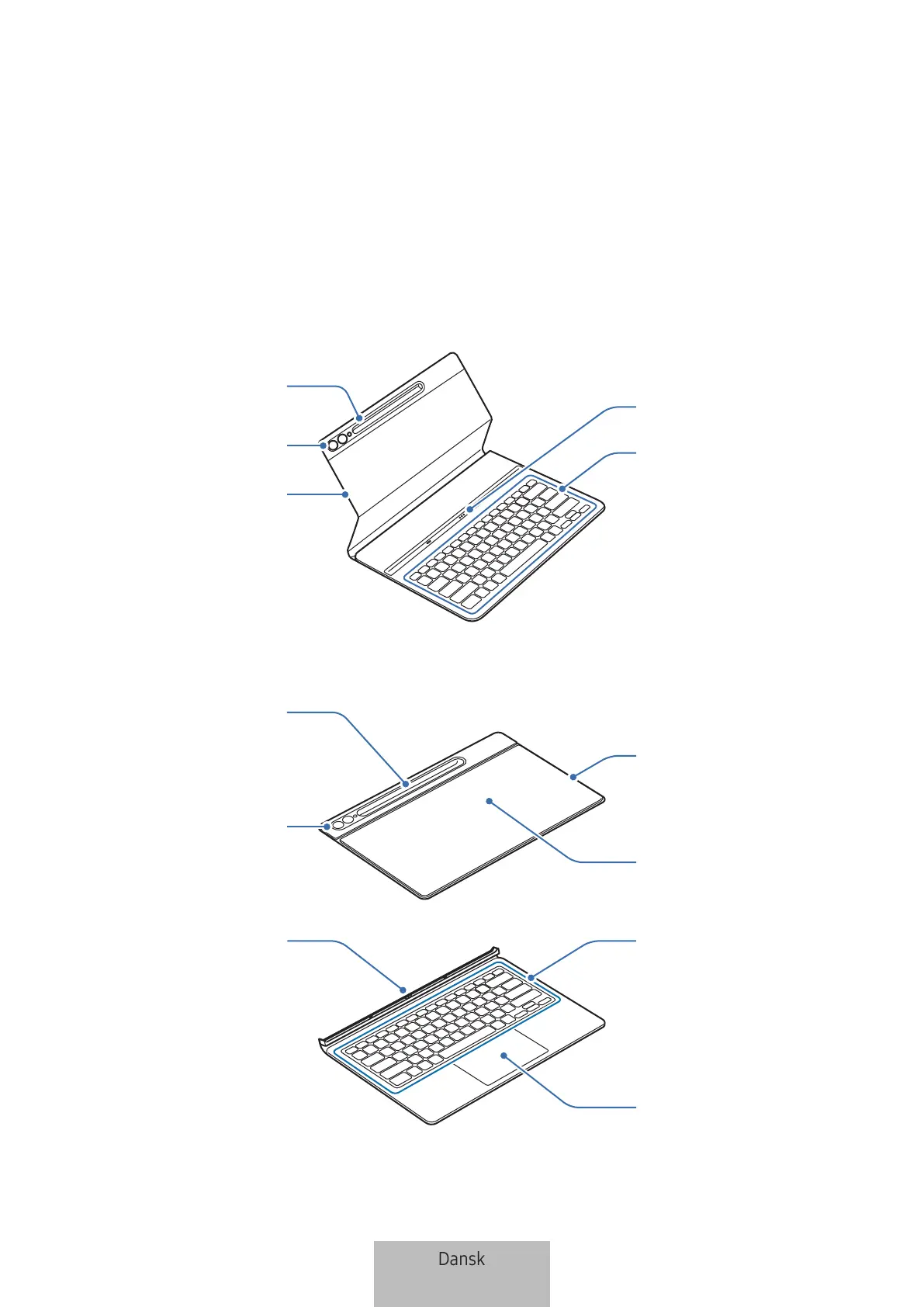 Dansk