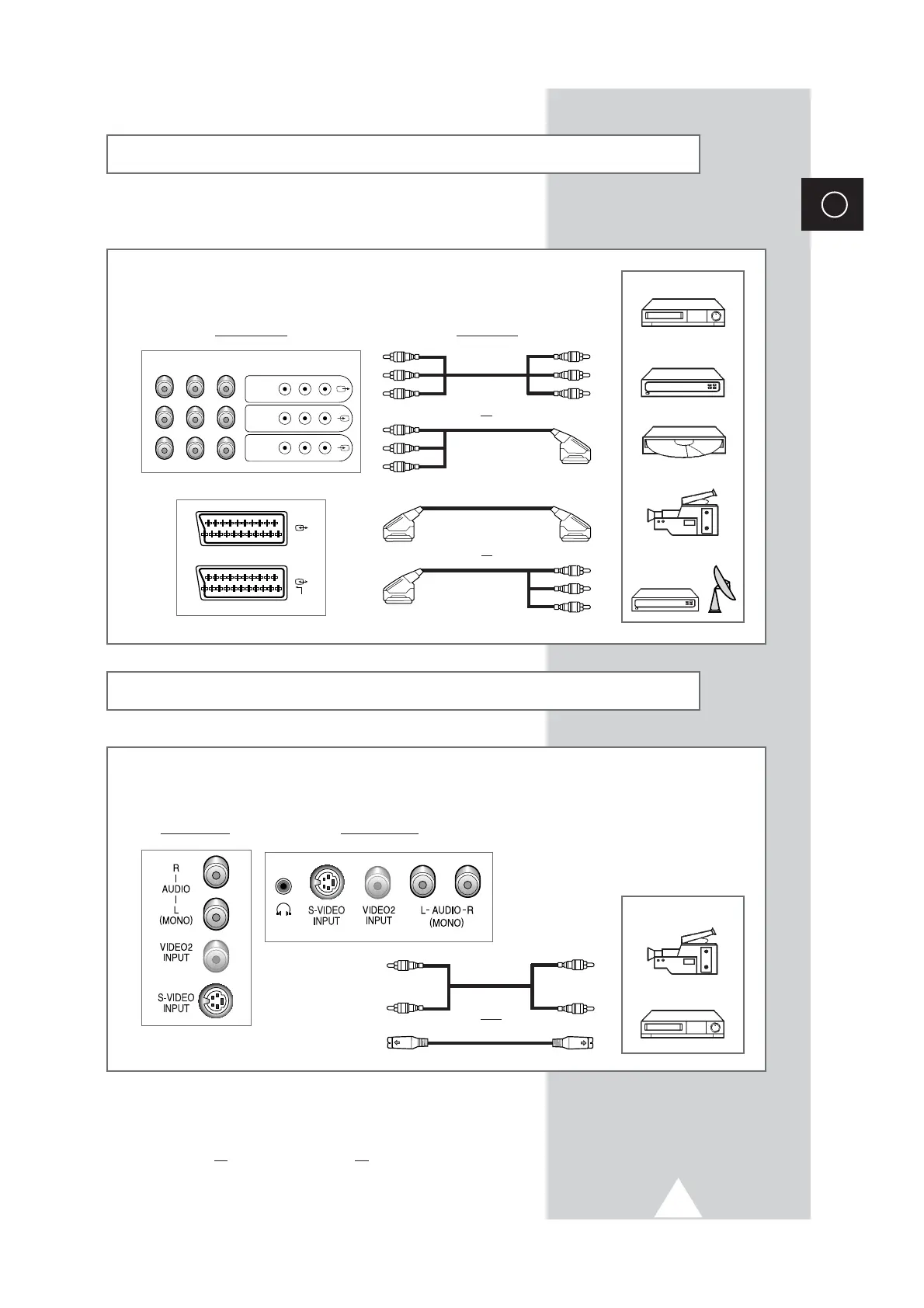 R
AUDIO
L
(MONO)
VIDEO2
INPUT
S-VIDEO
INPUT

S-VIDEO
INPUT
VIDEO2
INPUT
L - AUDIO - R
(MONO)